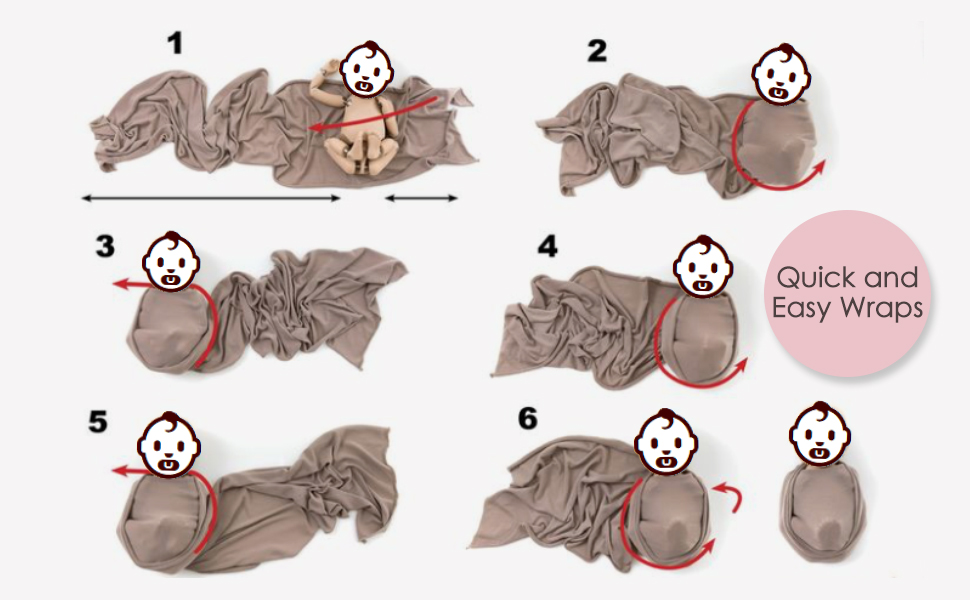 1

2

3

4

Quick and Easy Wraps

5

6