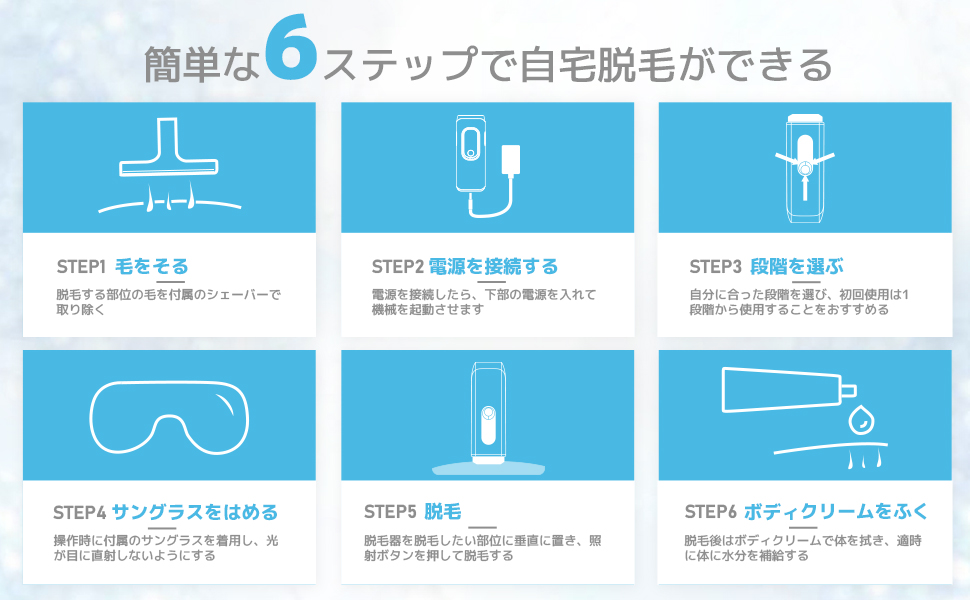 簡単な6ステップで自宅脱毛ができる

STEP1 毛をそる

脱毛する部位の毛を付属のシェーバーで取り除く

STEP2 電源を接続する

電源を接続したら、下部の電源を入れて機械を起動させます

STEP3 段階を選ぶ

自分に合った段階を選び、初回使用は1段階から使用することをおすすめる

STEP4 サングラスをはめる

操作時に付属のサングラスを着用し、光が目に直射しないようにする

STEP5 脱毛

脱毛器を脱毛したい部位に垂直に置き、照射ボタンを押して脱毛する

STEP6 ボディクリームをふく

脱毛後はボディクリームで体を拭き、適時に体に水分を補給する