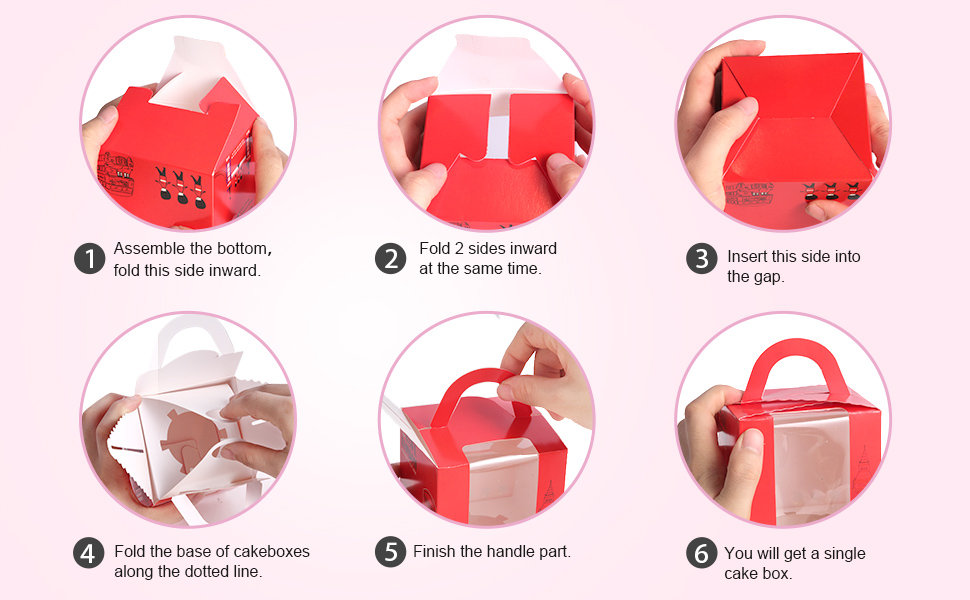 1 Assemble the bottom, fold this side inward.

2 Fold 2 sides inward at the same time.

3 Insert this side into the gap.

4 Fold the base of cakeboxes along the dotted line.

5 Finish the handle part.

6 You will get a single cake box.