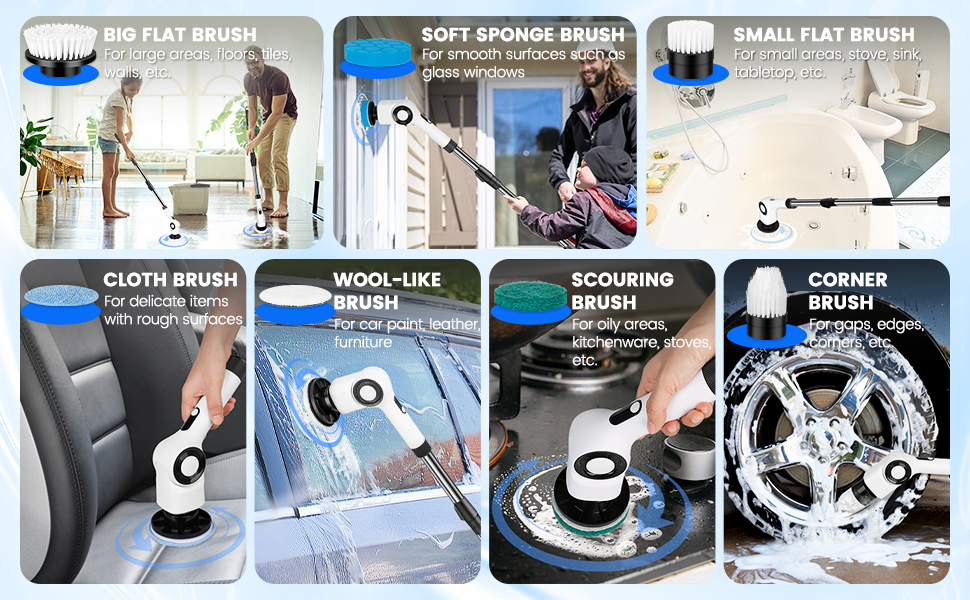 BIG FLAT BRUSH
For large areas, floors, tiles, walls, etc.

SOFT SPONGE BRUSH
For smooth surfaces such as glass windows

SMALL FLAT BRUSH
For small areas, stove, sink, tabletop, etc.

CLOTH BRUSH
For delicate items with rough surfaces

WOOL-LIKE BRUSH
For car paint, leather, furniture

SCOURING BRUSH
For oily areas, kitchenware, stoves, etc.

CORNER BRUSH
For gaps, edges, corners, etc.