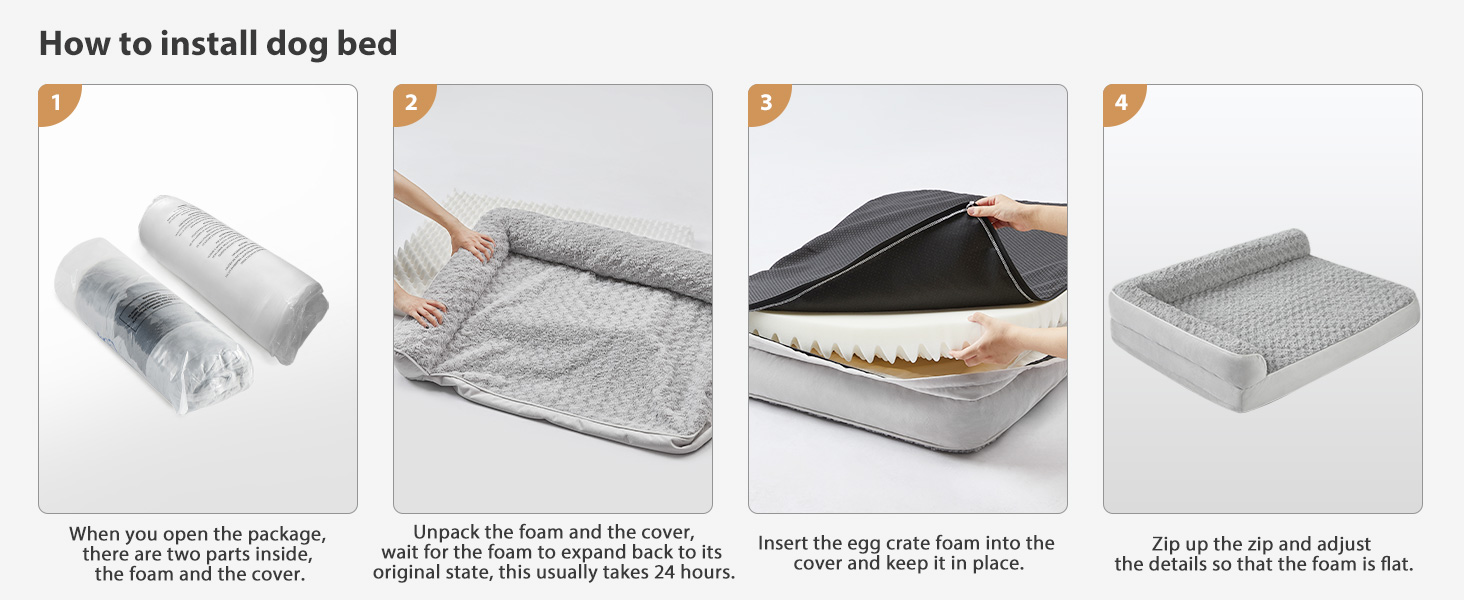 How to install dog bed

1

When you open the package, there are two parts inside, the foam and the cover.

2

Unpack the foam and the cover, wait for the foam to expand back to its original state, this usually takes 24 hours.

3

Insert the egg crate foam into the cover and keep it in place.

4

Zip up the zip and adjust the details so that the foam is flat.