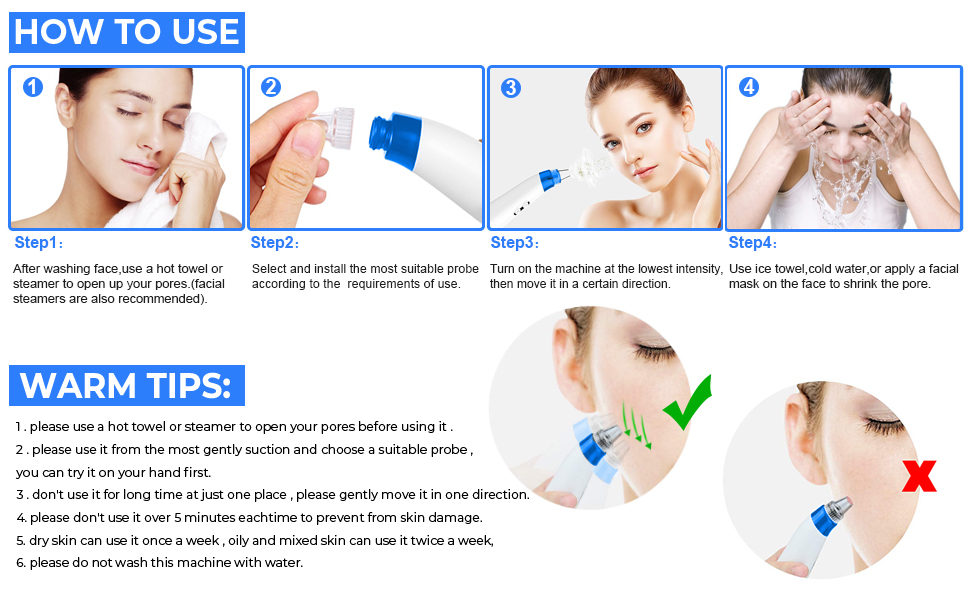 HOW TO USE

1

2

3

4

Step1：

After washing face,use a hot towel or steamer to open up your pores.(facial steamers are also recommended).

Step2：

Select and install the most suitable probe according to the requirements of use.

Step3：

Turn on the machine at the lowest intensity, then move it in a certain direction.

Step4：

Use ice towel,cold water,or apply a facial mask on the face to shrink the pore.

WARM TIPS:

1 . please use a hot towel or steamer to open your pores before using it .

2 . please use it from the most gently suction and choose a suitable probe , you can try it on your hand first.

3 . don't use it for long time at just one place , please gently move it in one direction.

4. please don't use it over 5 minutes eachtime to prevent from skin damage.

5. dry skin can use it once a week , oily and mixed skin can use it twice a week,

6. please do not wash this machine with water.