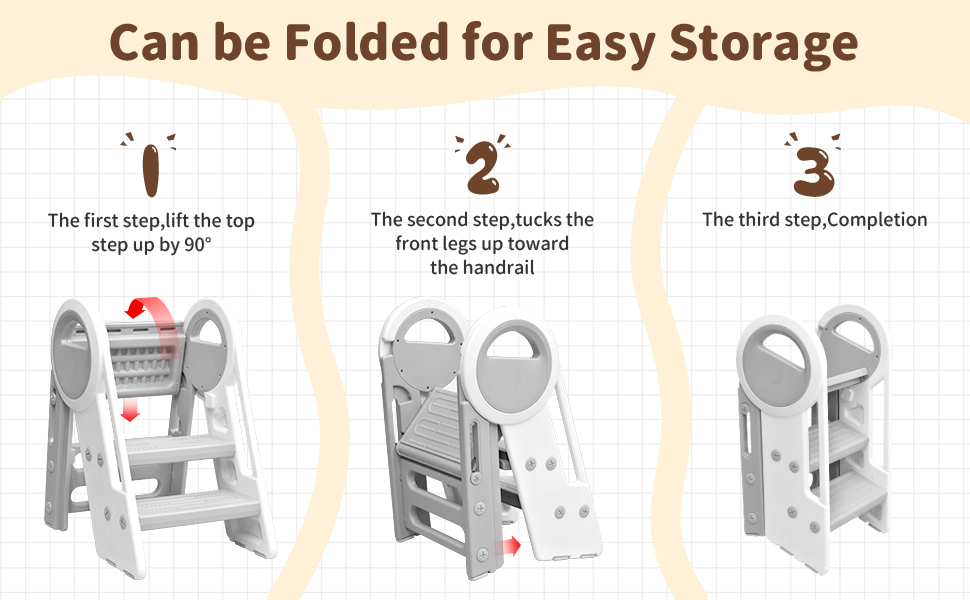 Can be Folded for Easy Storage

1

The first step,lift the top step up by 90°

2

The second step,tucks the front legs up toward the handrail

3

The third step,Completion