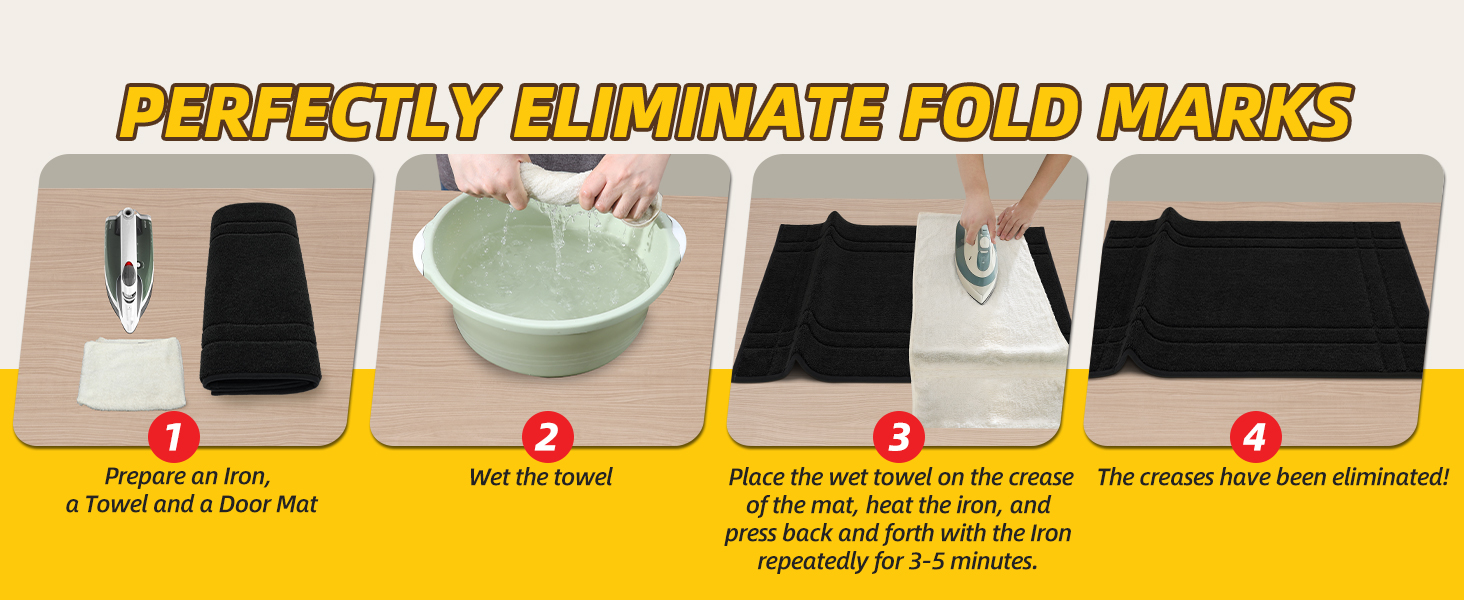 PERFECTLY ELIMINATE FOLD MARKS

1
Prepare an Iron, a Towel and a Door Mat

2
Wet the towel

3
Place the wet towel on the crease of the mat, heat the iron, and press back and forth with the Iron repeatedly for 3-5 minutes.

4
The creases have been eliminated!