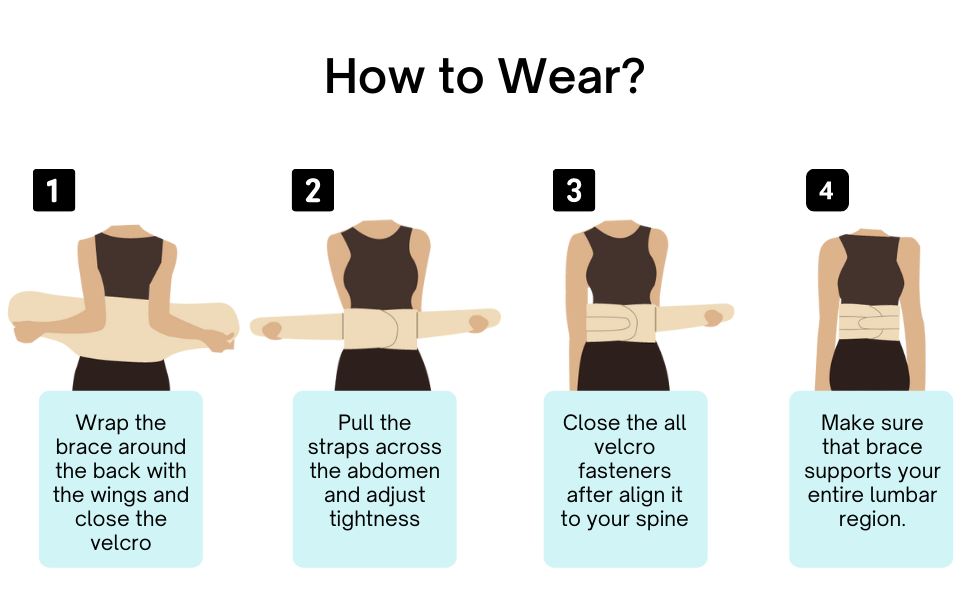 How to Wear?

1

Wrap the brace around the back with the wings and close the velcro

2

Pull the straps across the abdomen and adjust tightness

3

Close the all velcro fasteners after align it to your spine

4

Make sure that brace supports your entire lumbar region.