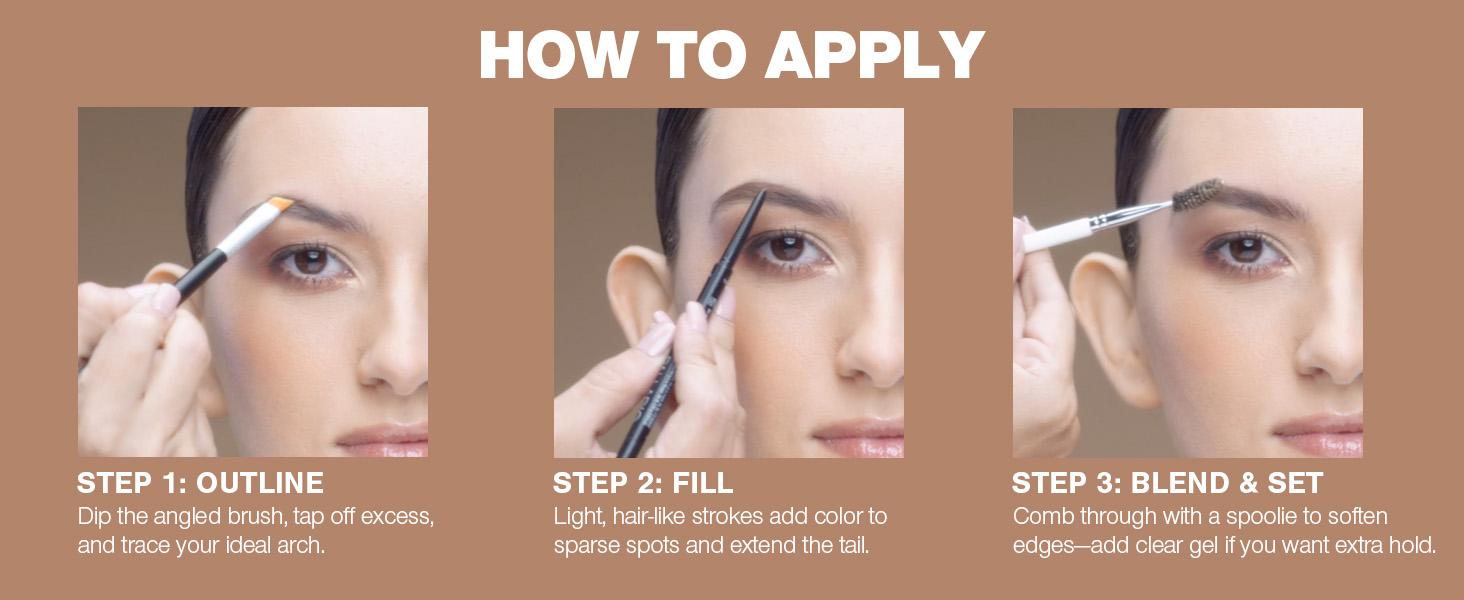 HOW TO APPLY

STEP 1: OUTLINE
Dip the angled brush, tap off excess, and trace your ideal arch.

STEP 2: FILL
Light, hair-like strokes add color to sparse spots and extend the tail.

STEP 3: BLEND & SET
Comb through with a spoolie to soften edges—add clear gel if you want extra hold.