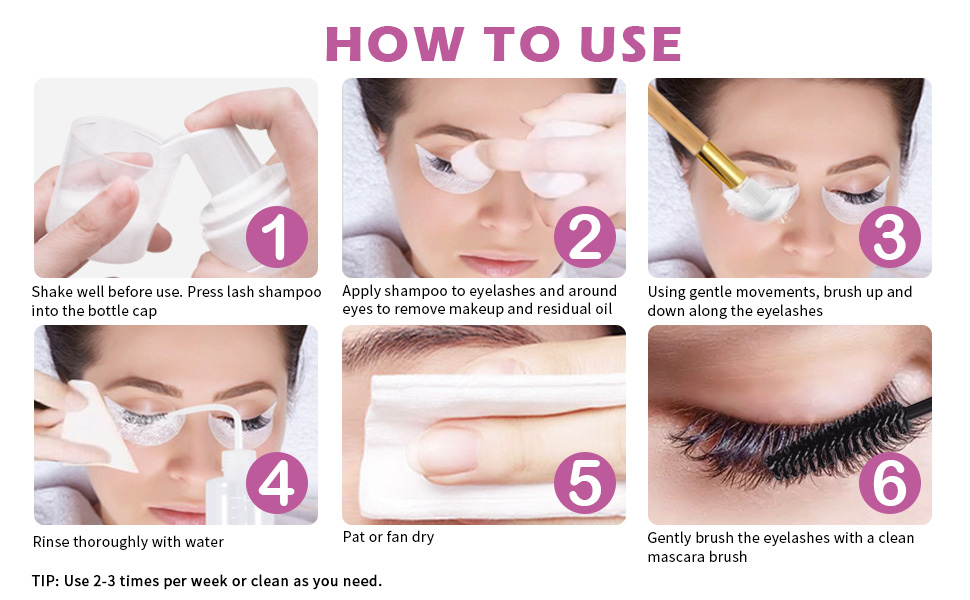 HOW TO USE

1
Shake well before use. Press lash shampoo into the bottle cap

2
Apply shampoo to eyelashes and around eyes to remove makeup and residual oil

3
Using gentle movements, brush up and down along the eyelashes

4
Rinse thoroughly with water

5
Pat or fan dry

6
Gently brush the eyelashes with a clean mascara brush

TIP: Use 2-3 times per week or clean as you need.