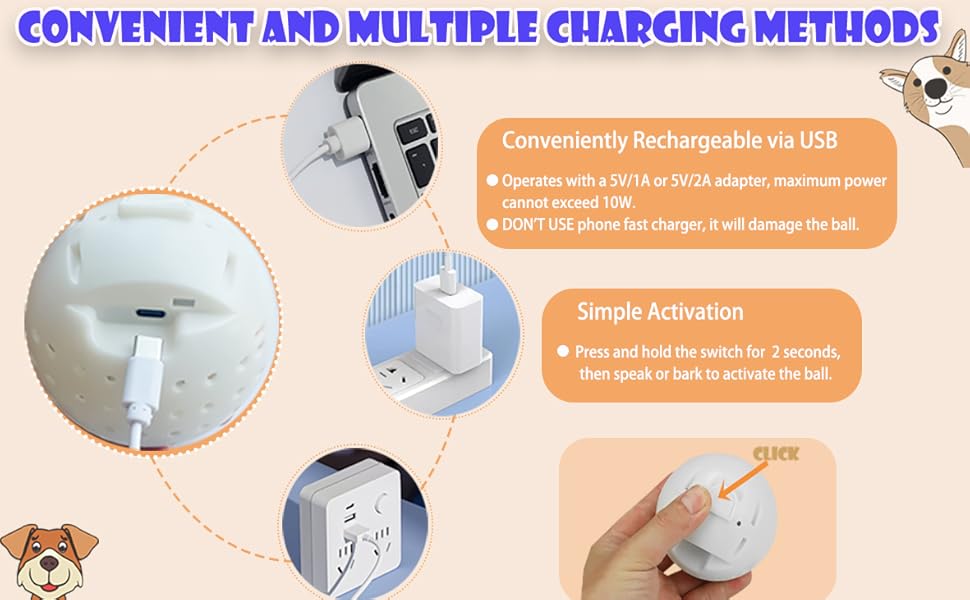 CONVENIENT AND MULTIPLE CHARGING METHODS

Conveniently Rechargeable via USB

● Operates with a 5V/1A or 5V/2A adapter, maximum power cannot exceed 10W.

● DON'T USE phone fast charger, it will damage the ball.

Simple Activation

● Press and hold the switch for 2 seconds, then speak or bark to activate the ball.

CLICK