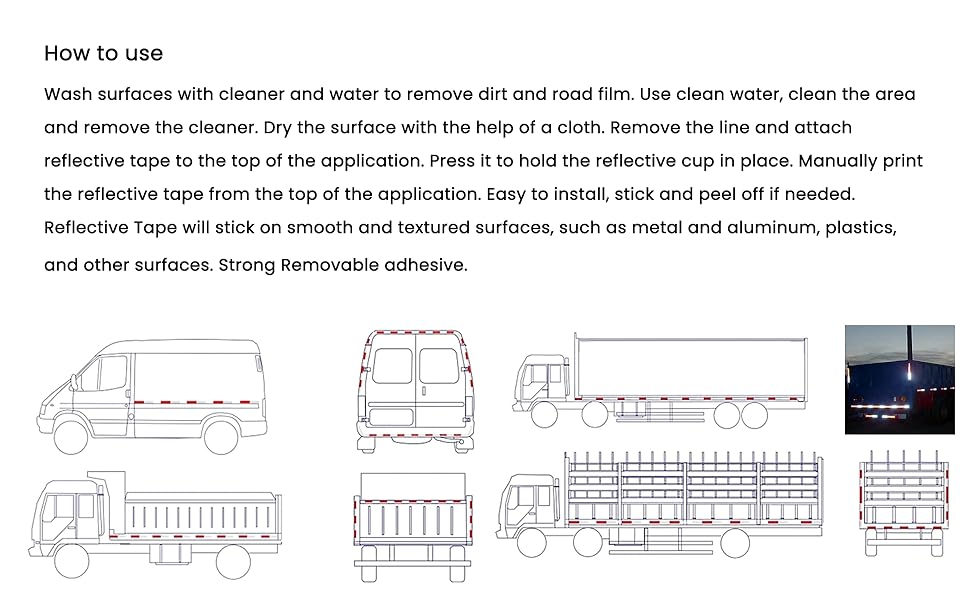 How to use

Wash surfaces with cleaner and water to remove dirt and road film. Use clean water, clean the area and remove the cleaner. Dry the surface with the help of a cloth. Remove the line and attach reflective tape to the top of the application. Press it to hold the reflective cup in place. Manually print the reflective tape from the top of the application. Easy to install, stick and peel off if needed. Reflective Tape will stick on smooth and textured surfaces, such as metal and aluminum, plastics, and other surfaces. Strong Removable adhesive.