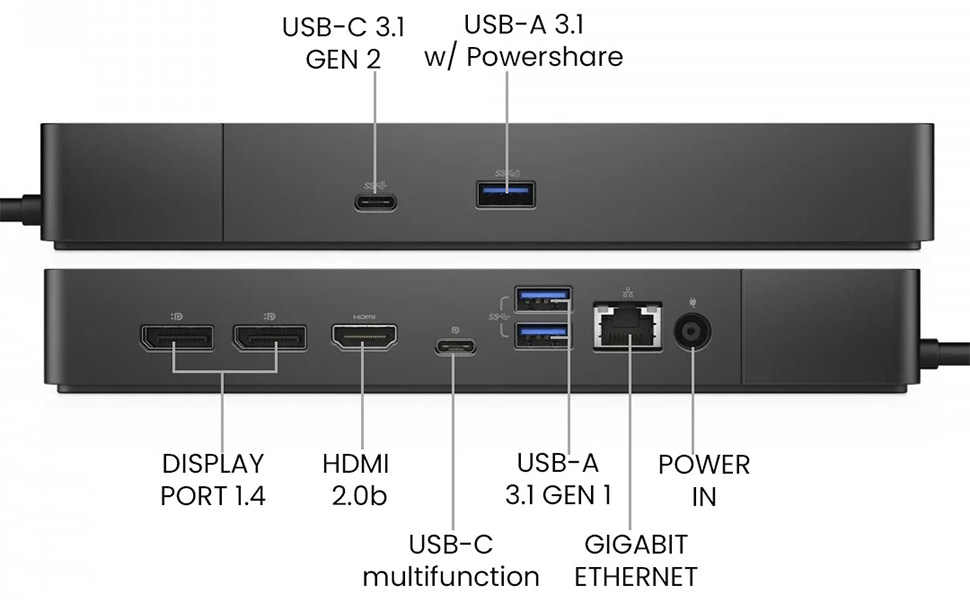 USB-C 3.1
GEN 2

USB-A 3.1
w/ Powershare

HDMI

DISPLAY
PORT 1.4

HDMI
2.0b

USB-C
multifunction

USB-A
3.1 GEN 1

GIGABIT
ETHERNET

POWER
IN