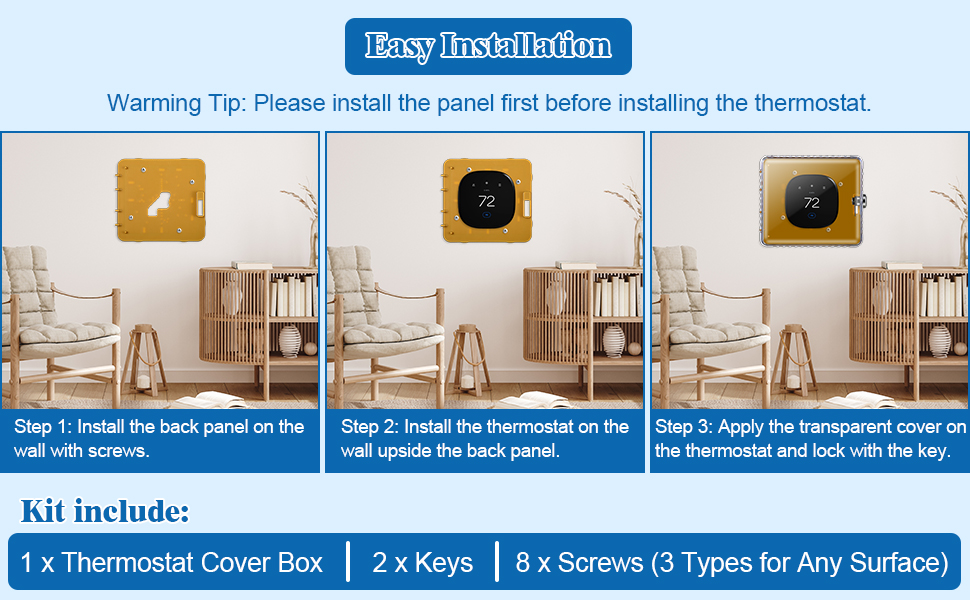 Easy Installation

Warming Tip: Please install the panel first before installing the thermostat.

72

Step 1: Install the back panel on the wall with screws.

72

Step 2: Install the thermostat on the wall upside the back panel.

72

Step 3: Apply the transparent cover on the thermostat and lock with the key.

Kit include:

1 x Thermostat Cover Box | 2 x Keys | 8 x Screws (3 Types for Any Surface)