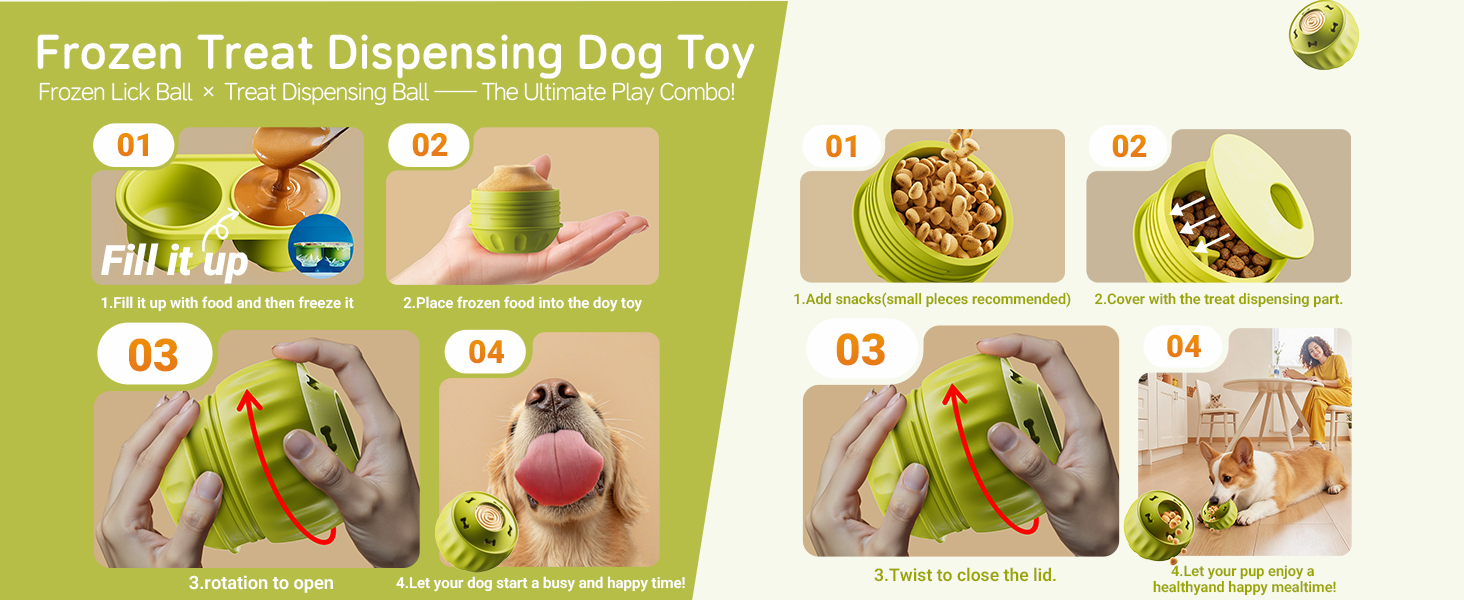 Frozen Treat Dispensing Dog Toy
Frozen Lick Ball × Treat Dispensing Ball —— The Ultimate Play Combo!

01
Fill it up
1.Fill it up with food and then freeze it

02
2.Place frozen food into the doy toy

03
3.rotation to open

04
4.Let your dog start a busy and happy time!

01
1.Add snacks(small pleces recommended)

02
2.Cover with the treat dispensing part.

03
3.Twist to close the lid.

04
4.Let your pup enjoy a healthyand happy mealtime!