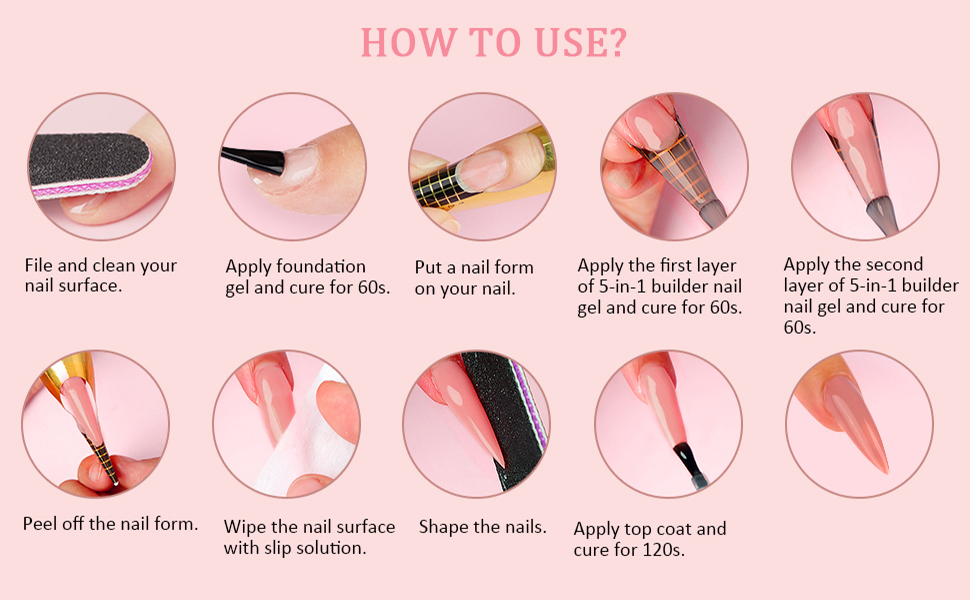 HOW TO USE?

File and clean your nail surface.

Apply foundation gel and cure for 60s.

Put a nail form on your nail.

Apply the first layer of 5-in-1 builder nail gel and cure for 60s.

Apply the second layer of 5-in-1 builder nail gel and cure for 60s.

Peel off the nail form.

Wipe the nail surface with slip solution.

Shape the nails.

Apply top coat and cure for 120s.