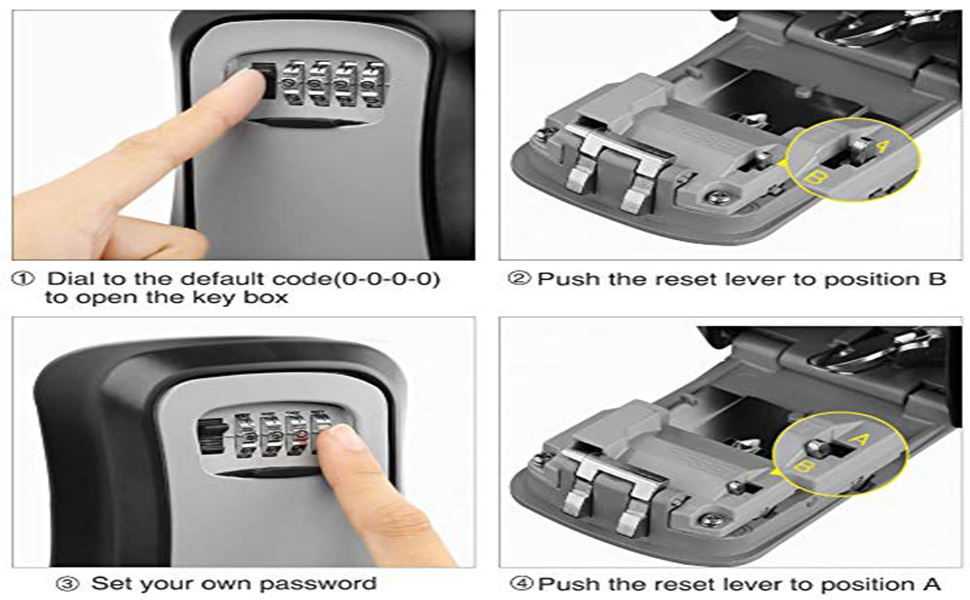 A
B

① Dial to the default code(0-0-0-0) to open the key box

② Push the reset lever to position B

A
B

③ Set your own password

④ Push the reset lever to position A