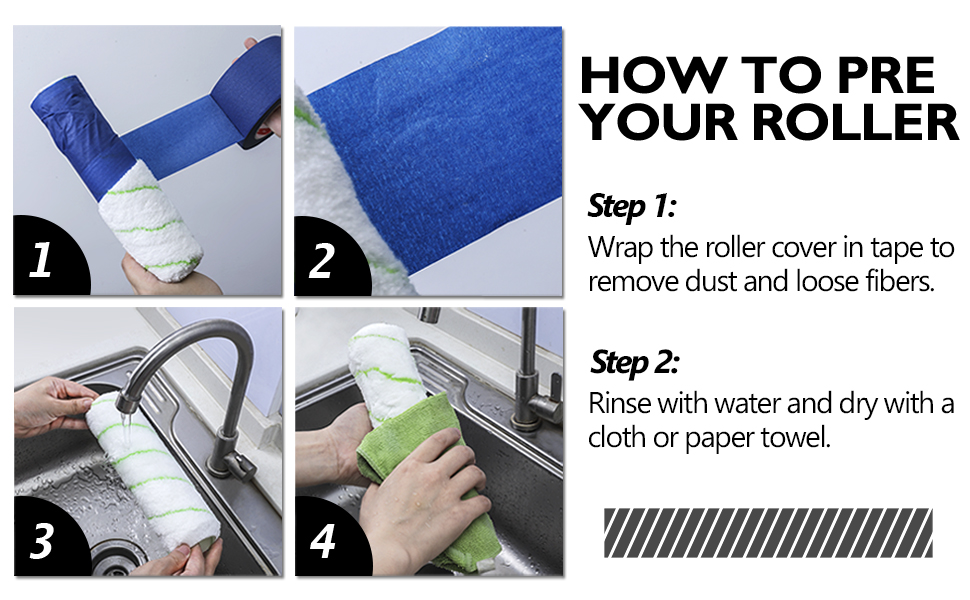 1

2

3

4

HOW TO PRE YOUR ROLLER

Step 1:
Wrap the roller cover in tape to remove dust and loose fibers.

Step 2:
Rinse with water and dry with a cloth or paper towel.