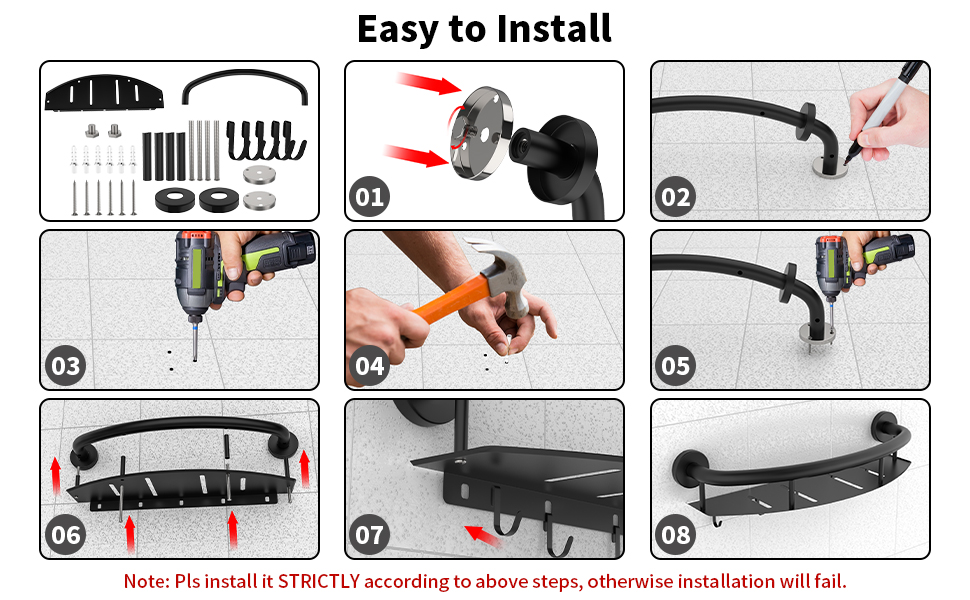 Easy to Install

01

02

03

04

05

06

07

08

Note: Pls install it STRICTLY according to above steps, otherwise installation will fail.