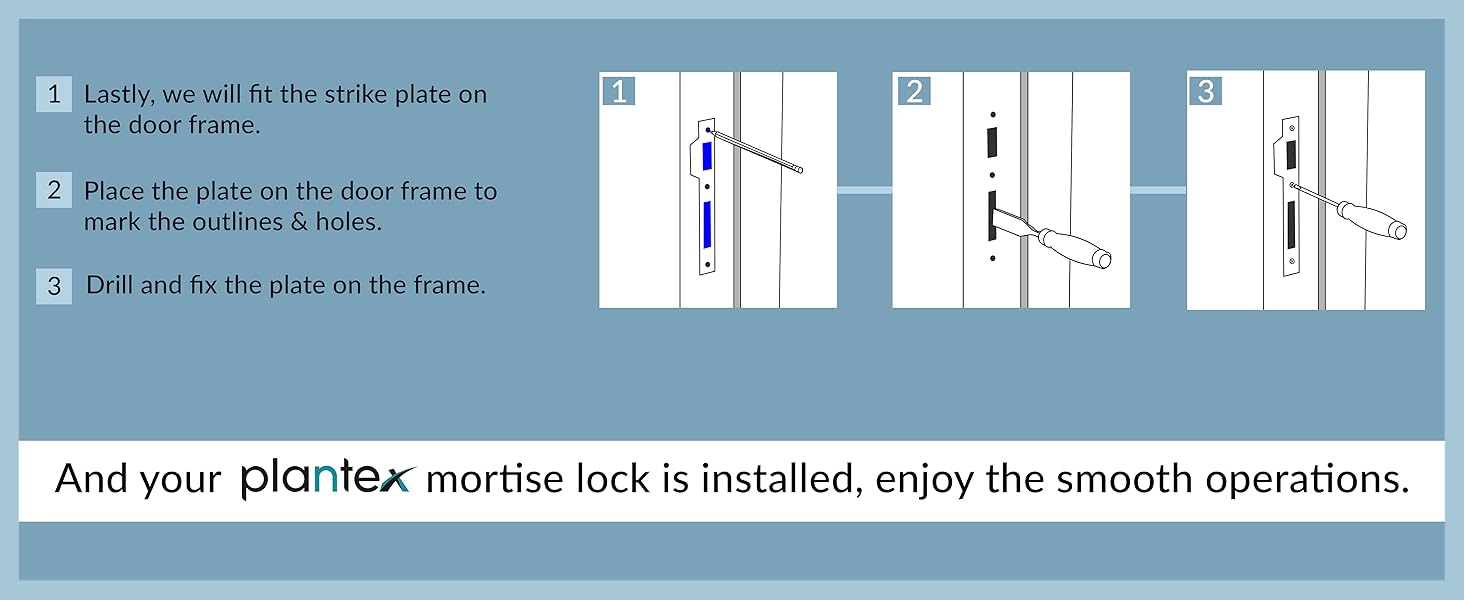 1 Lastly, we will fit the strike plate on the door frame.

2 Place the plate on the door frame to mark the outlines & holes.

3 Drill and fix the plate on the frame.

1

2

3

And your plantex mortise lock is installed, enjoy the smooth operations.