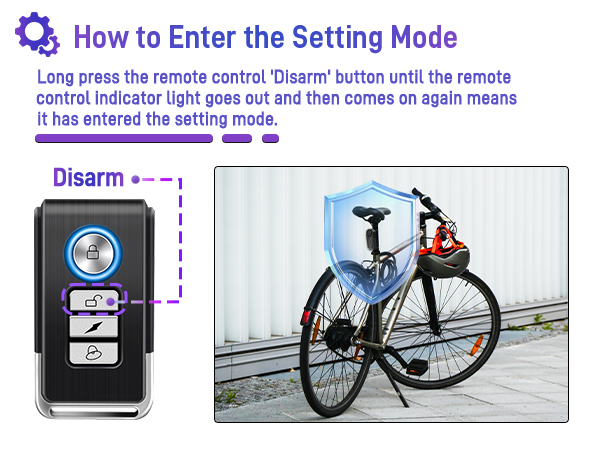 How to Enter the Setting Mode

Long press the remote control 'Disarm' button until the remote control indicator light goes out and then comes on again means it has entered the setting mode.

Disarm