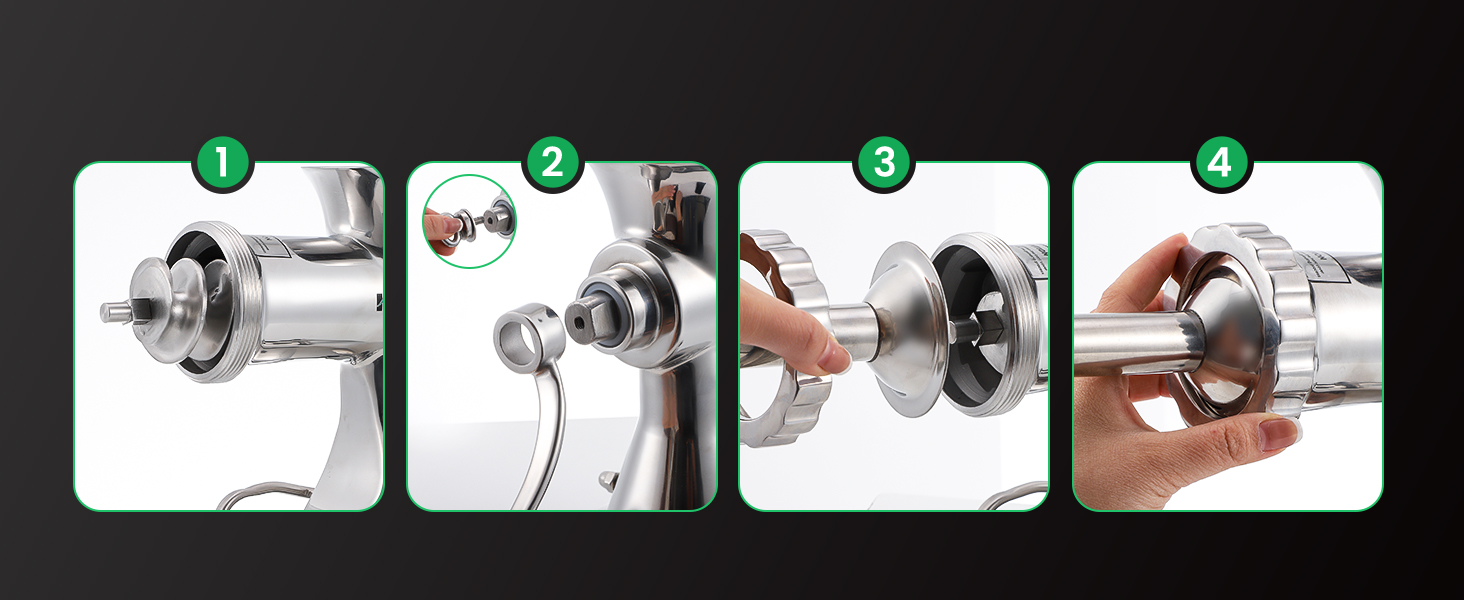 1

2

3

4