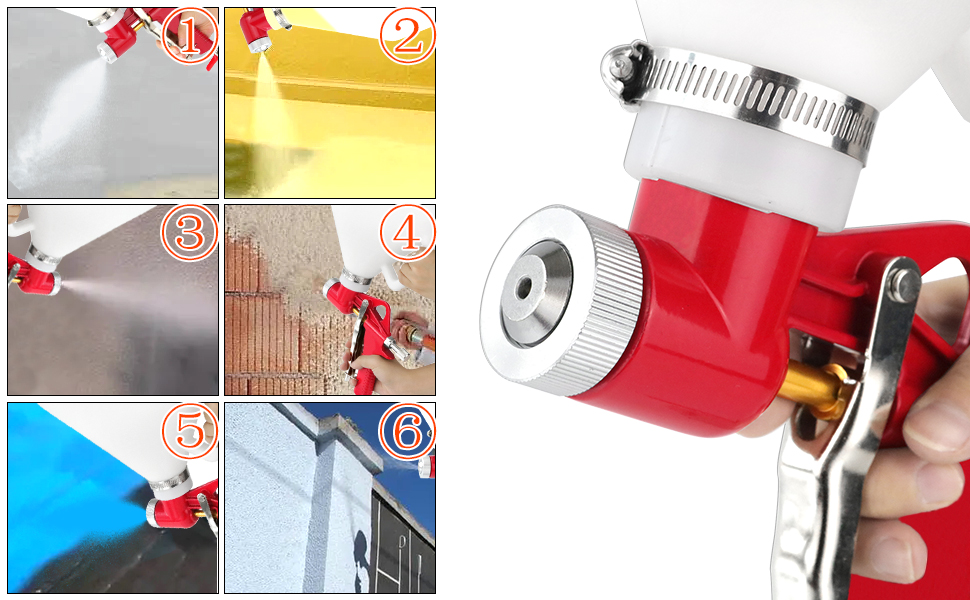 ①
②
③
④
⑤
⑥