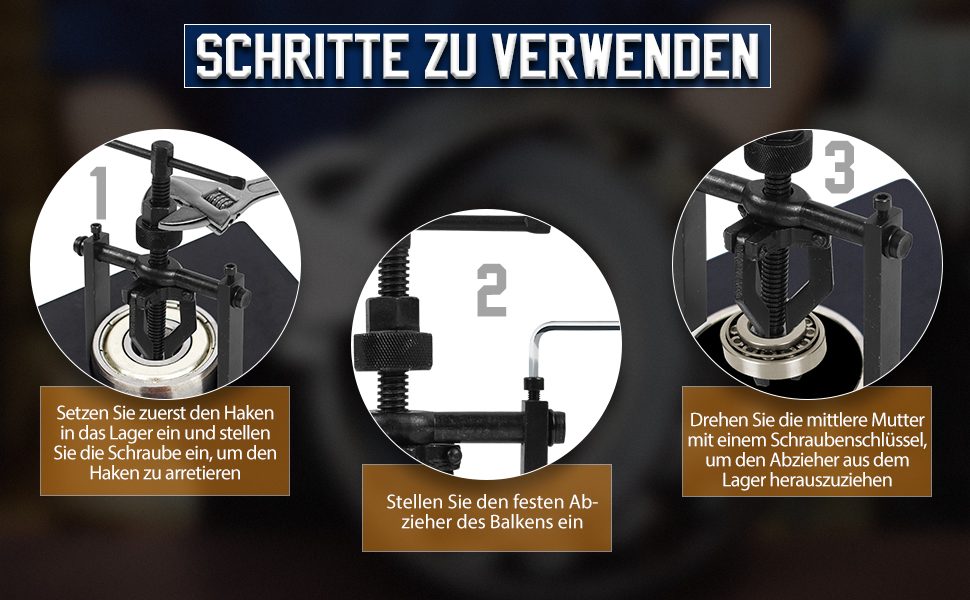 SCHRITTE ZU VERWENDEN

1

Setzen Sie zuerst den Haken in das Lager ein und stellen Sie die Schraube ein, um den Haken zu arretieren

2

Stellen Sie den festen Abzieher des Balkens ein

3

Drehen Sie die mittlere Mutter mit einem Schraubenschlüssel, um den Abzieher aus dem Lager herauszuziehen