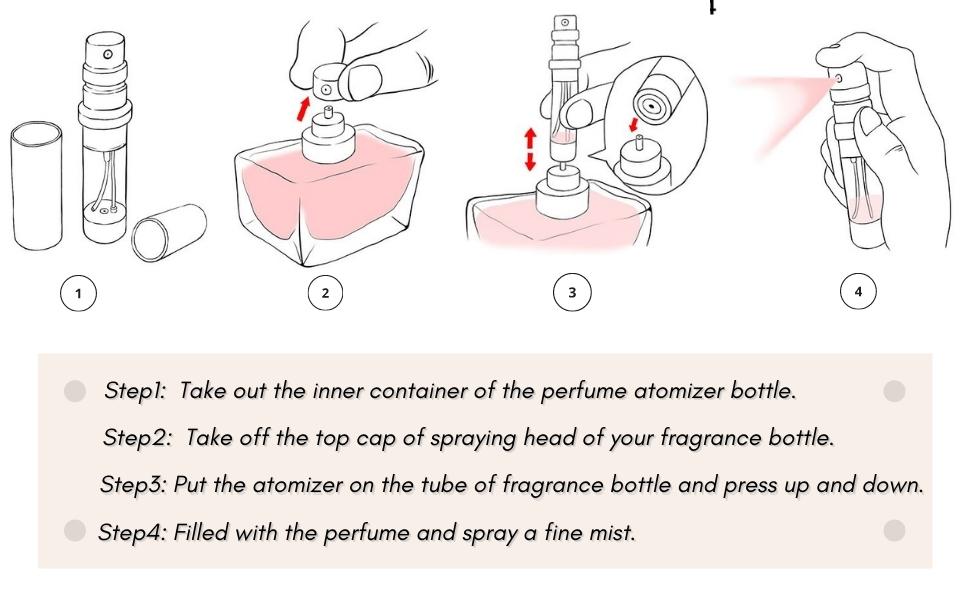 1

2

3

4

Step1: Take out the inner container of the perfume atomizer bottle.

Step2: Take off the top cap of spraying head of your fragrance bottle.

Step3: Put the atomizer on the tube of fragrance bottle and press up and down.

Step4: Filled with the perfume and spray a fine mist.