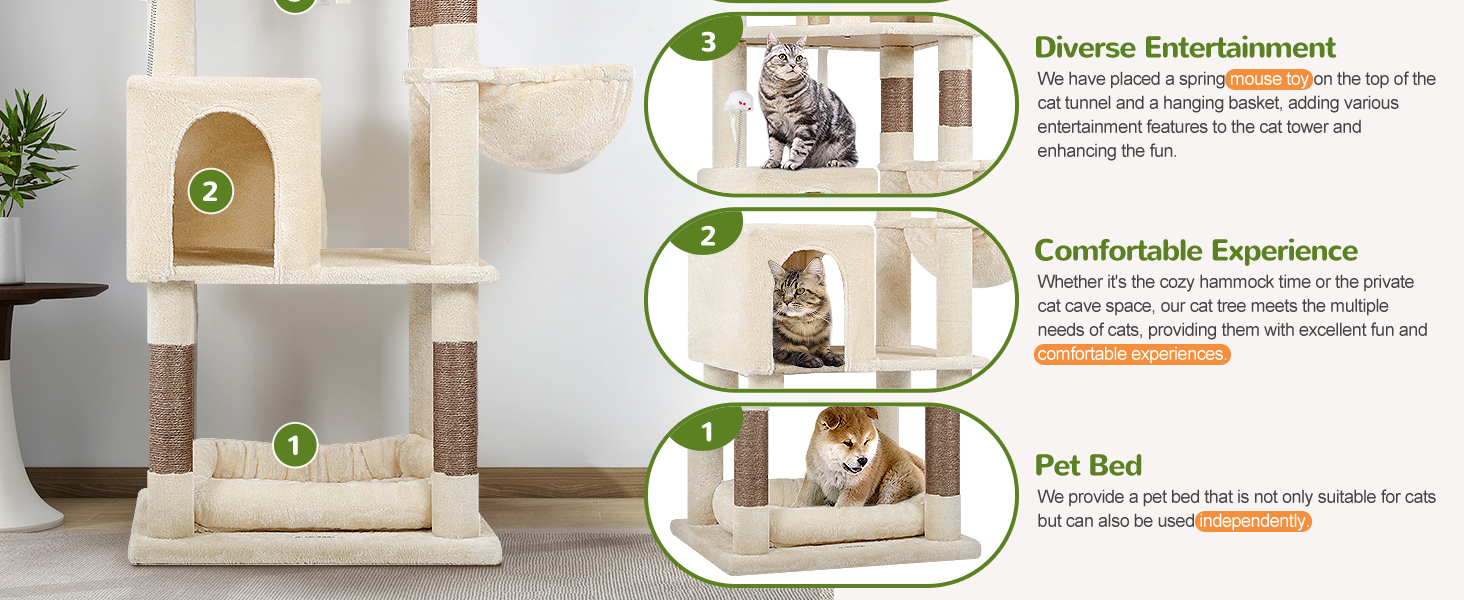 2

1

3

Diverse Entertainment

We have placed a spring mouse toy on the top of the cat tunnel and a hanging basket, adding various entertainment features to the cat tower and enhancing the fun.

2

Comfortable Experience

Whether it's the cozy hammock time or the private cat cave space, our cat tree meets the multiple needs of cats, providing them with excellent fun and comfortable experiences.

1

Pet Bed

We provide a pet bed that is not only suitable for cats but can also be used independently.