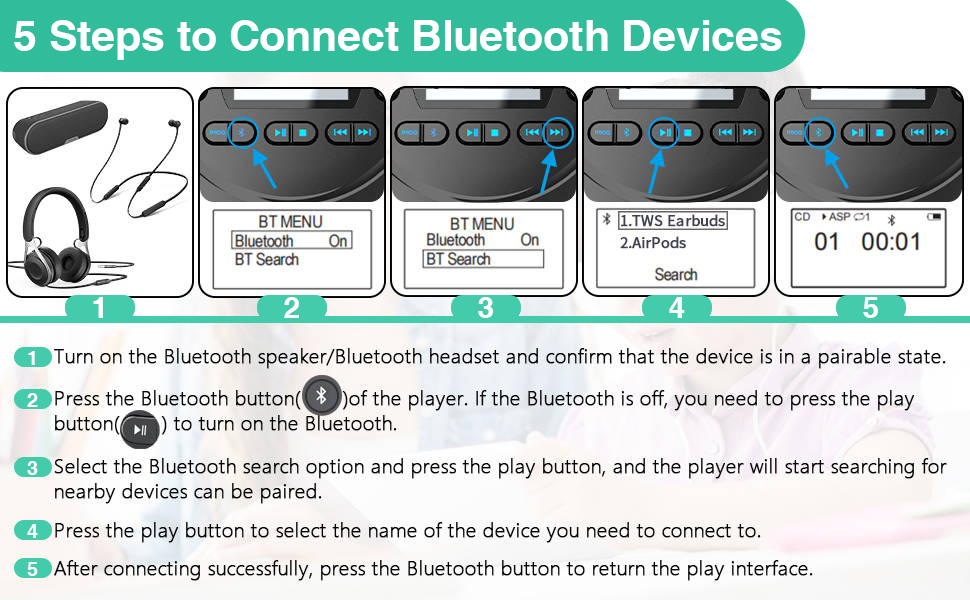 5 Steps to Connect Bluetooth Devices

BT MENU
Bluetooth On
BT Search

BT MENU
Bluetooth On
BT Search

1.TWS Earbuds
2.AirPods
Search

CD ASP 1
01 00:01

1

2

3

4

5

1 Turn on the Bluetooth speaker/Bluetooth headset and confirm that the device is in a pairable state.

2 Press the Bluetooth button( )of the player. If the Bluetooth is off, you need to press the play button( ) to turn on the Bluetooth.

3 Select the Bluetooth search option and press the play button, and the player will start searching for nearby devices can be paired.

4 Press the play button to select the name of the device you need to connect to.

5 After connecting successfully, press the Bluetooth button to return the play interface.