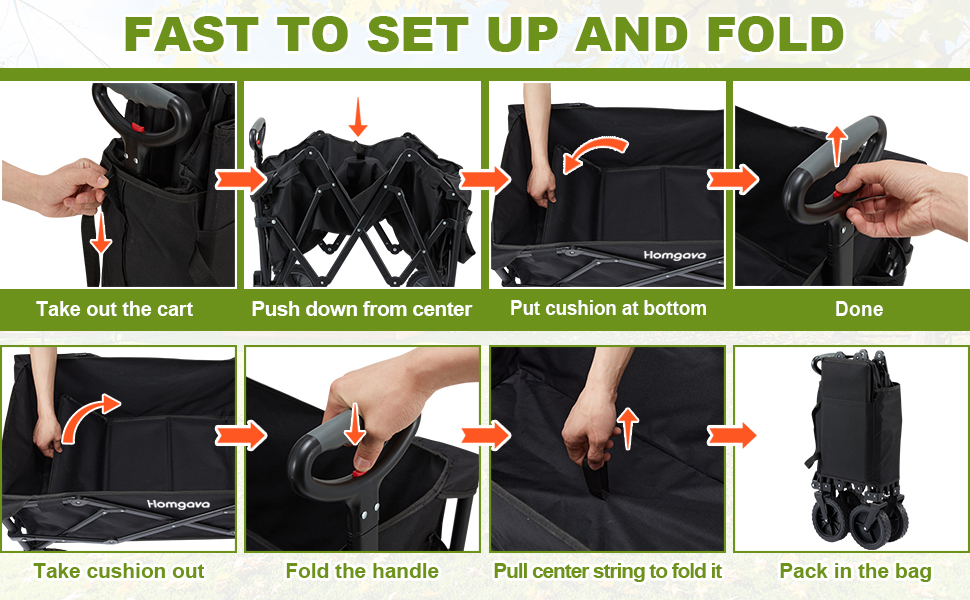 FAST TO SET UP AND FOLD

Take out the cart

Push down from center

Homgava

Put cushion at bottom

Done

Homgava

Take cushion out

Fold the handle

Pull center string to fold it

Pack in the bag