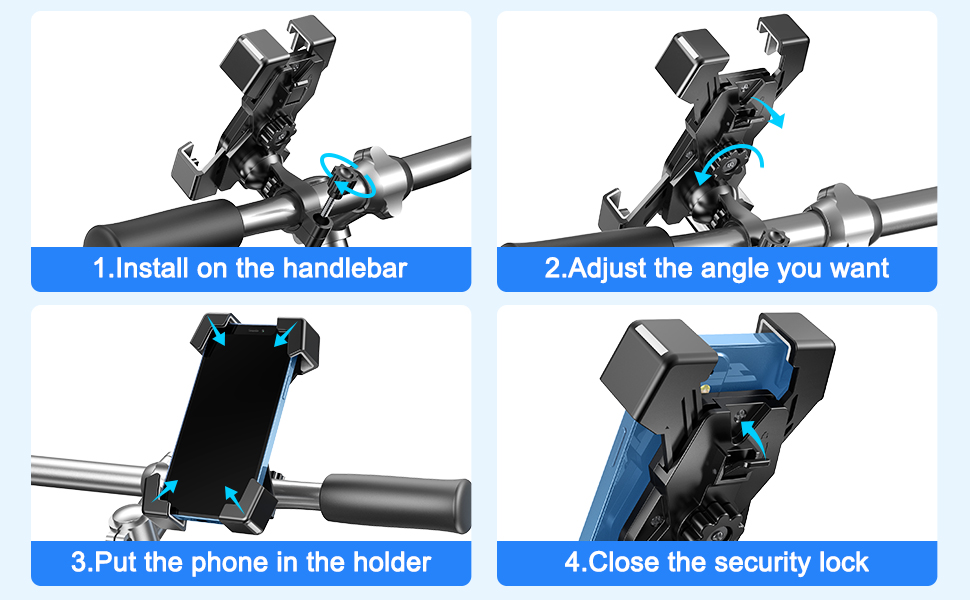 1.Install on the handlebar

2.Adjust the angle you want

3.Put the phone in the holder

4.Close the security lock