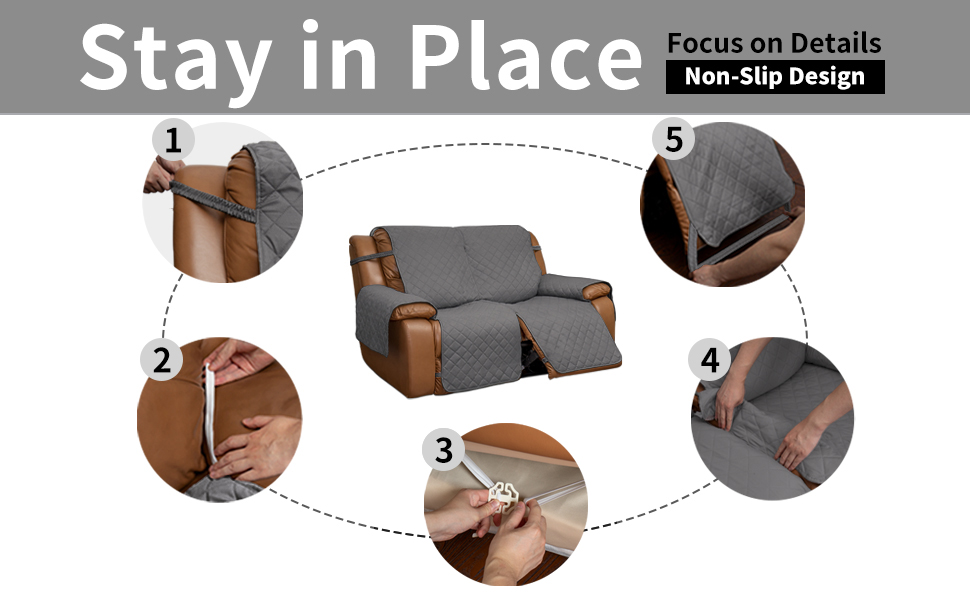 Stay in Place
Focus on Details
Non-Slip Design

1

5

2

4

3