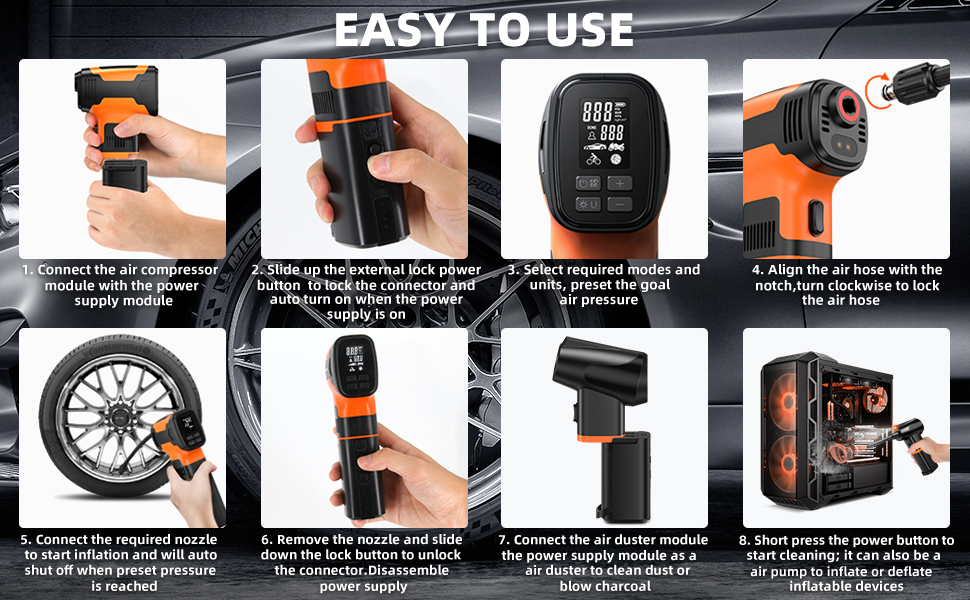 EASY TO USE

1. Connect the air compressor module with the power supply module

2. Slide up the external lock power button to lock the connector and auto turn on when the power supply is on

3. Select required modes and units, preset the goal air pressure

4. Align the air hose with the notch,turn clockwise to lock the air hose

5. Connect the required nozzle to start inflation and will auto shut off when preset pressure is reached

6. Remove the nozzle and slide down the lock button to unlock the connector.Disassemble power supply

7. Connect the air duster module the power supply module as a air duster to clean dust or blow charcoal

8. Short press the power button to start cleaning; it can also be a air pump to inflate or deflate inflatable devices