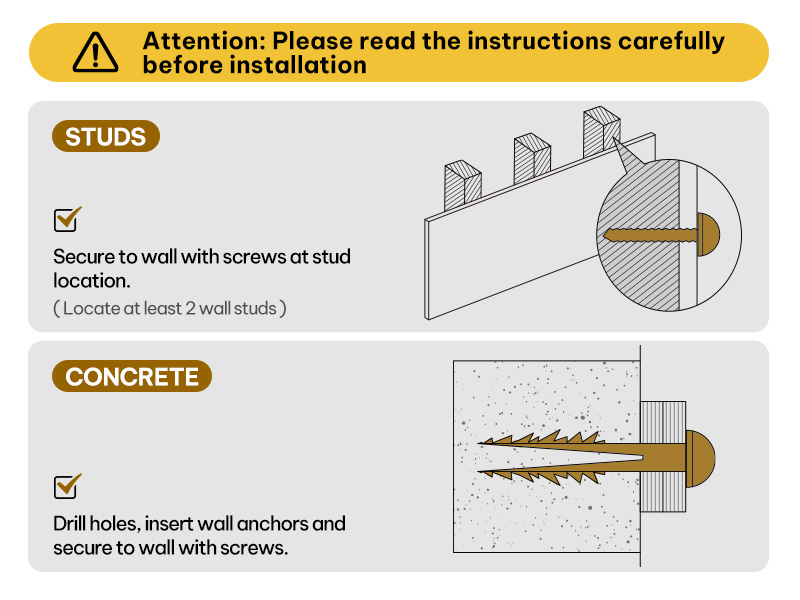 Attention: Please read the instructions carefully before installation

STUDS

Secure to wall with screws at stud location.
( Locate at least 2 wall studs )

CONCRETE

Drill holes, insert wall anchors and secure to wall with screws.