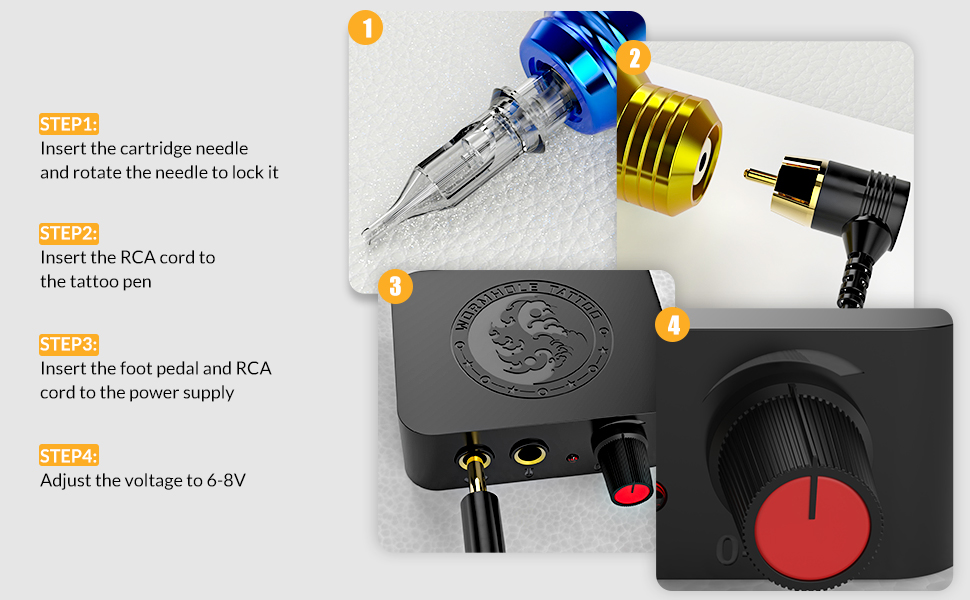 STEP1:
Insert the cartridge needle and rotate the needle to lock it

STEP2:
Insert the RCA cord to the tattoo pen

STEP3:
Insert the foot pedal and RCA cord to the power supply

STEP4:
Adjust the voltage to 6-8V

1

2

3

WORMHOLE TATTOO

4

0