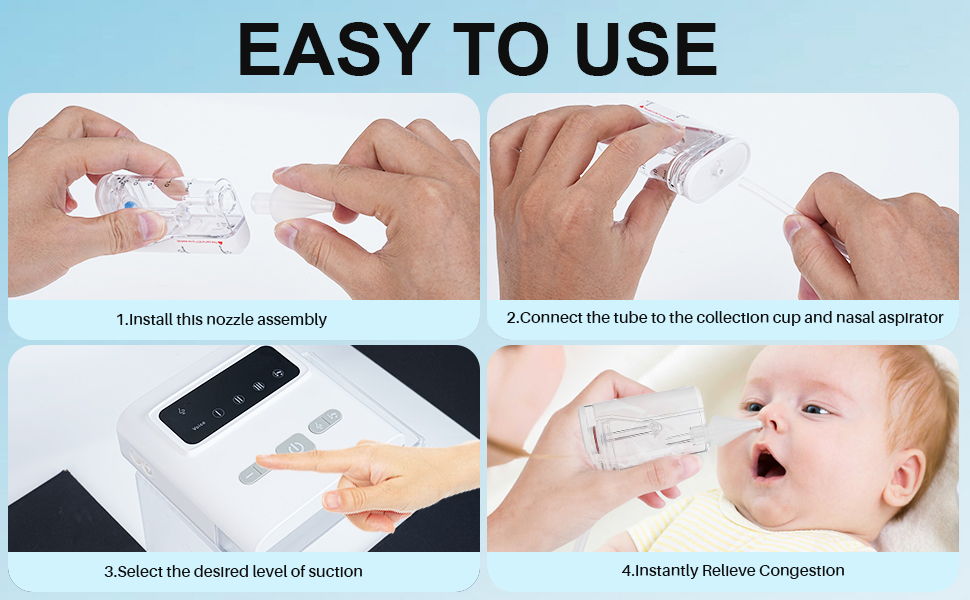 EASY TO USE

1.Install this nozzle assembly

2.Connect the tube to the collection cup and nasal aspirator

Voice

3.Select the desired level of suction

4.Instantly Relieve Congestion