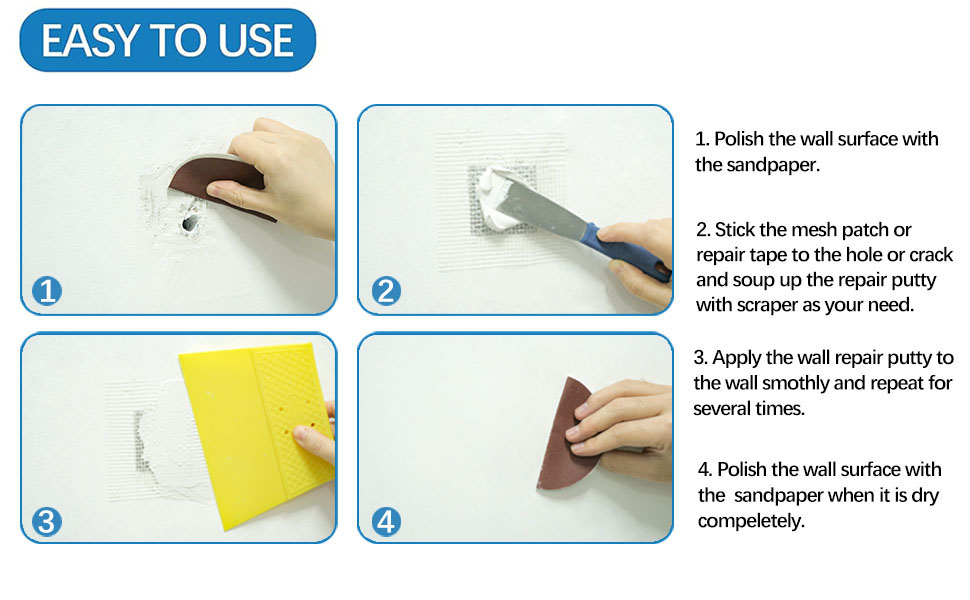 EASY TO USE

1

2

3

4

1. Polish the wall surface with the sandpaper.

2. Stick the mesh patch or repair tape to the hole or crack and soup up the repair putty with scraper as your need.

3. Apply the wall repair putty to the wall smothly and repeat for several times.

4. Polish the wall surface with the sandpaper when it is dry compeletely.