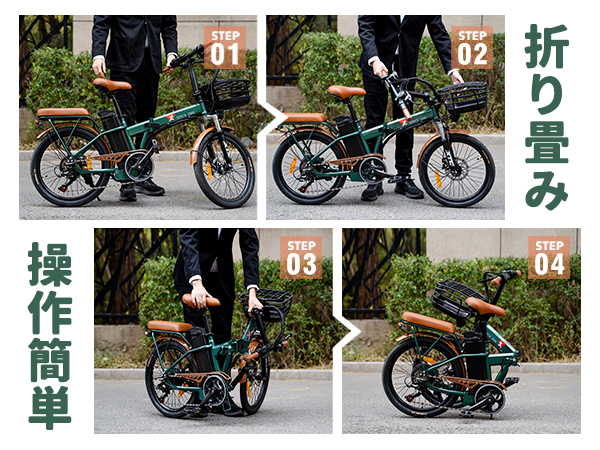 STEP 01

STEP 02

折り畳み

操作簡単

STEP 03

STEP 04