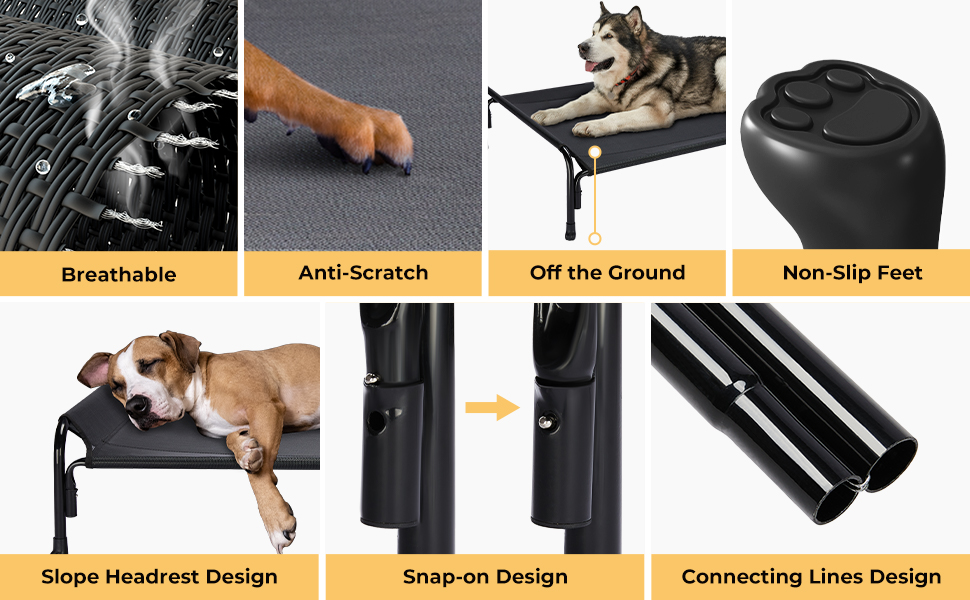 Breathable

Anti-Scratch

Off the Ground

Non-Slip Feet

Slope Headrest Design

Snap-on Design

Connecting Lines Design