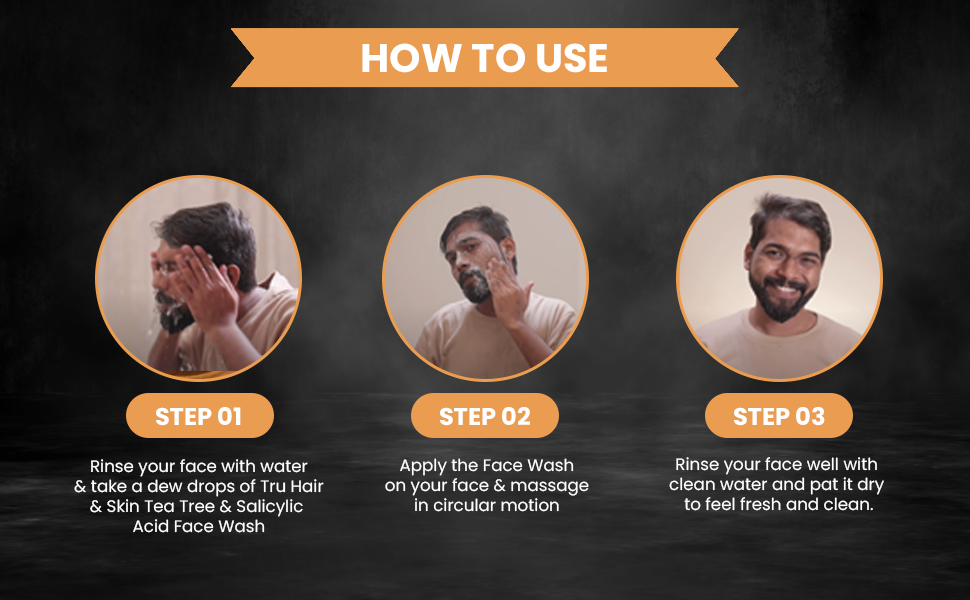 HOW TO USE

STEP 01

Rinse your face with water & take a dew drops of Tru Hair & Skin Tea Tree & Salicylic Acid Face Wash

STEP 02

Apply the Face Wash on your face & massage in circular motion

STEP 03

Rinse your face well with clean water and pat it dry to feel fresh and clean.