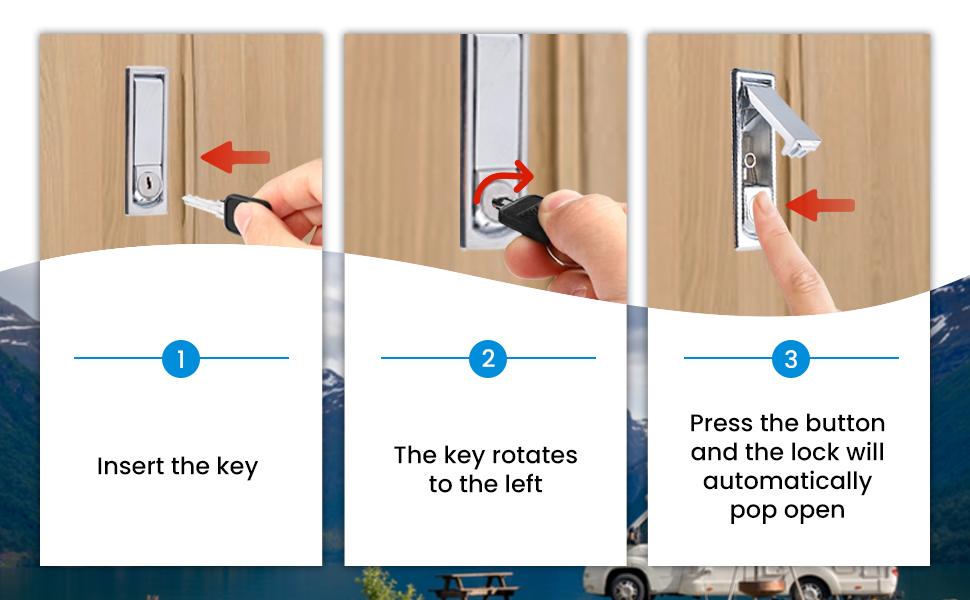 1

Insert the key

2

The key rotates to the left

3

Press the button and the lock will automatically pop open