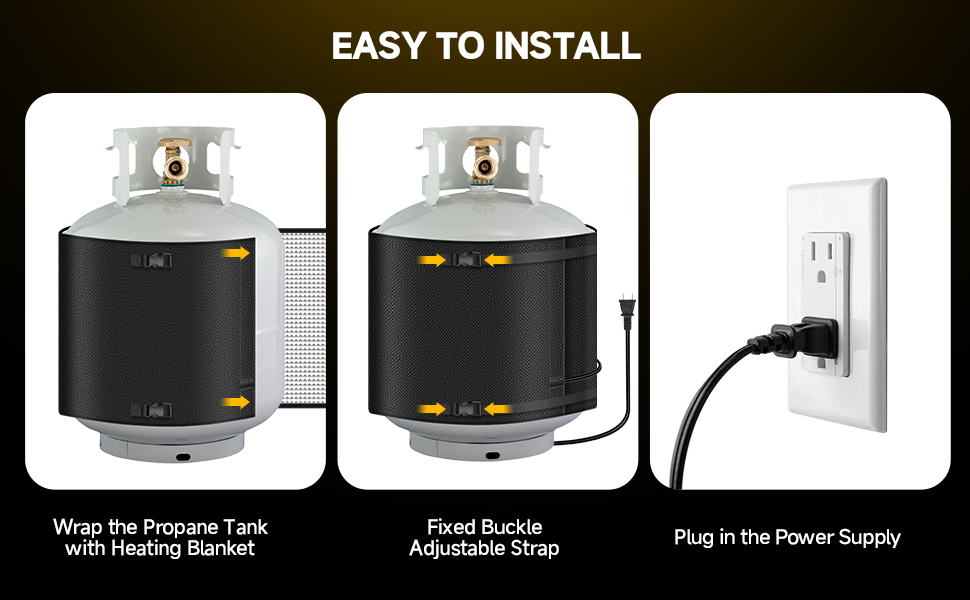 EASY TO INSTALL

Wrap the Propane Tank with Heating Blanket

Fixed Buckle Adjustable Strap

Plug in the Power Supply