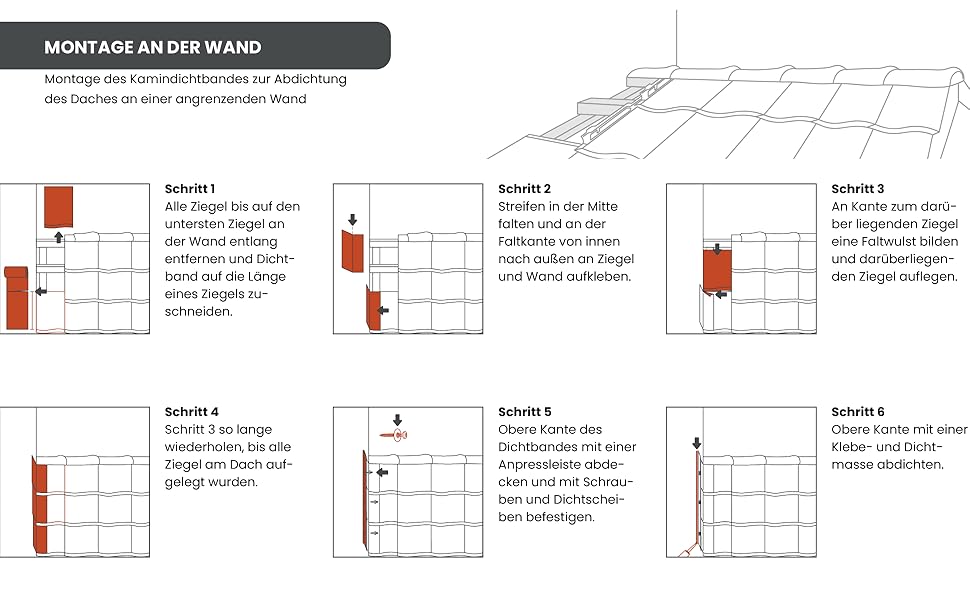 MONTAGE AN DER WAND

Montage des Kamindichtbandes zur Abdichtung des Daches an einer angrenzenden Wand

Schritt 1
Alle Ziegel bis auf den untersten Ziegel an der Wand entlang entfernen und Dichtband auf die Länge eines Ziegels zuschneiden.

Schritt 2
Streifen in der Mitte falten und an der Faltkante von innen nach außen an Ziegel und Wand aufkleben.

Schritt 3
An Kante zum darüber liegenden Ziegel eine Faltwulst bilden und darüberliegenden Ziegel auflegen.

Schritt 4
Schritt 3 so lange wiederholen, bis alle Ziegel am Dach aufgelegt wurden.

Schritt 5
Obere Kante des Dichtbandes mit einer Anpressleiste abdecken und mit Schrauben und Dichtscheiben befestigen.

Schritt 6
Obere Kante mit einer Klebe- und Dichtmasse abdichten.