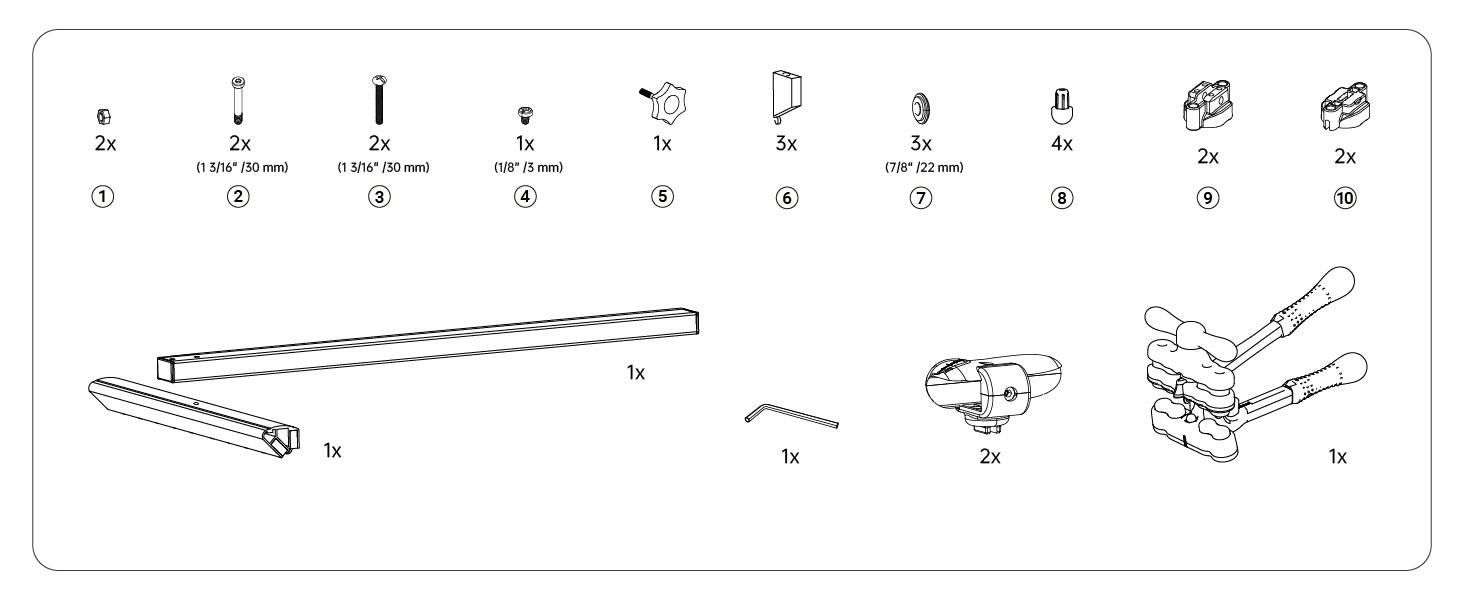 2x
①

2x
(1 3/16" /30 mm)
②

2x
(1 3/16" /30 mm)
③

1x
(1/8" /3 mm)
④

1x
⑤

3x
⑥

3x
(7/8" /22 mm)
⑦

4x
⑧

2x
⑨

2x
⑩

1x

1x

1x

2x

1x