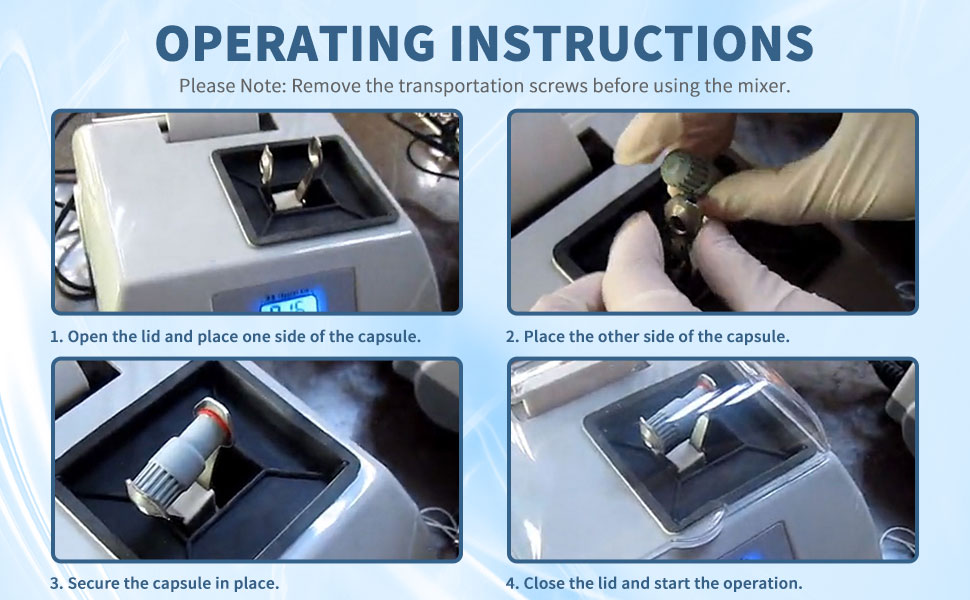 OPERATING INSTRUCTIONS

Please Note: Remove the transportation screws before using the mixer.

1. Open the lid and place one side of the capsule.

2. Place the other side of the capsule.

3. Secure the capsule in place.

4. Close the lid and start the operation.