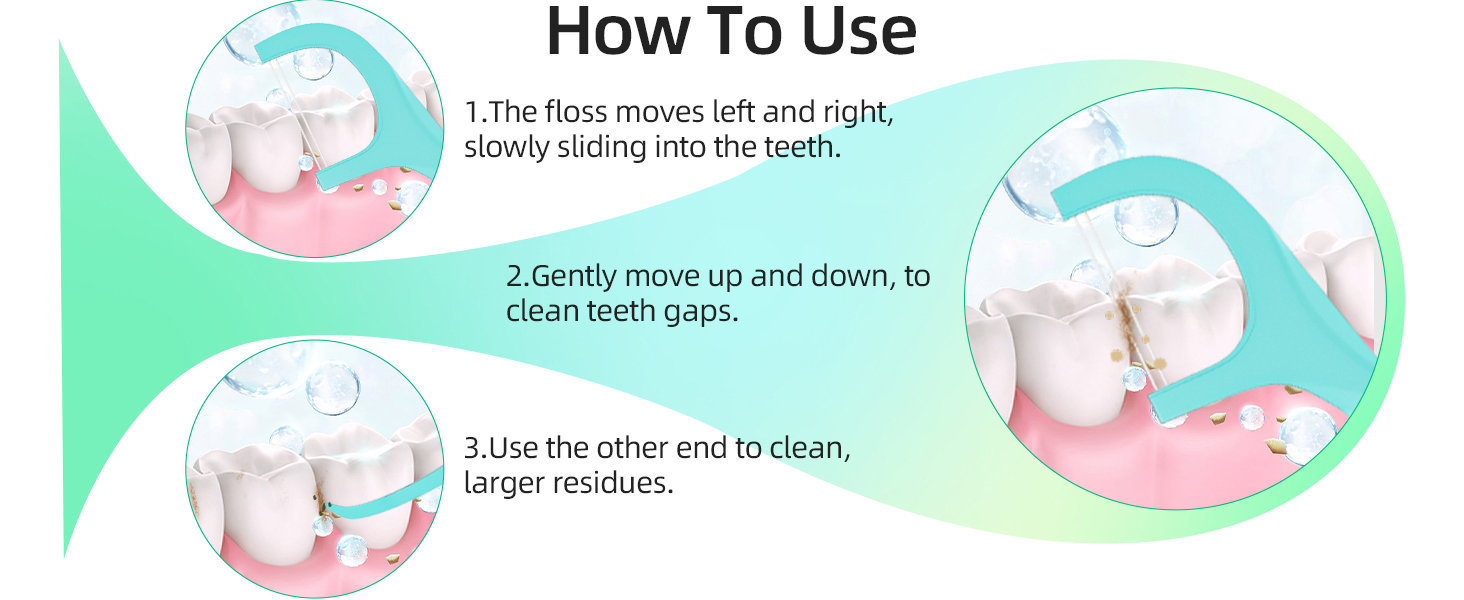 How To Use

1.The floss moves left and right, slowly sliding into the teeth.

2.Gently move up and down, to clean teeth gaps.

3.Use the other end to clean, larger residues.