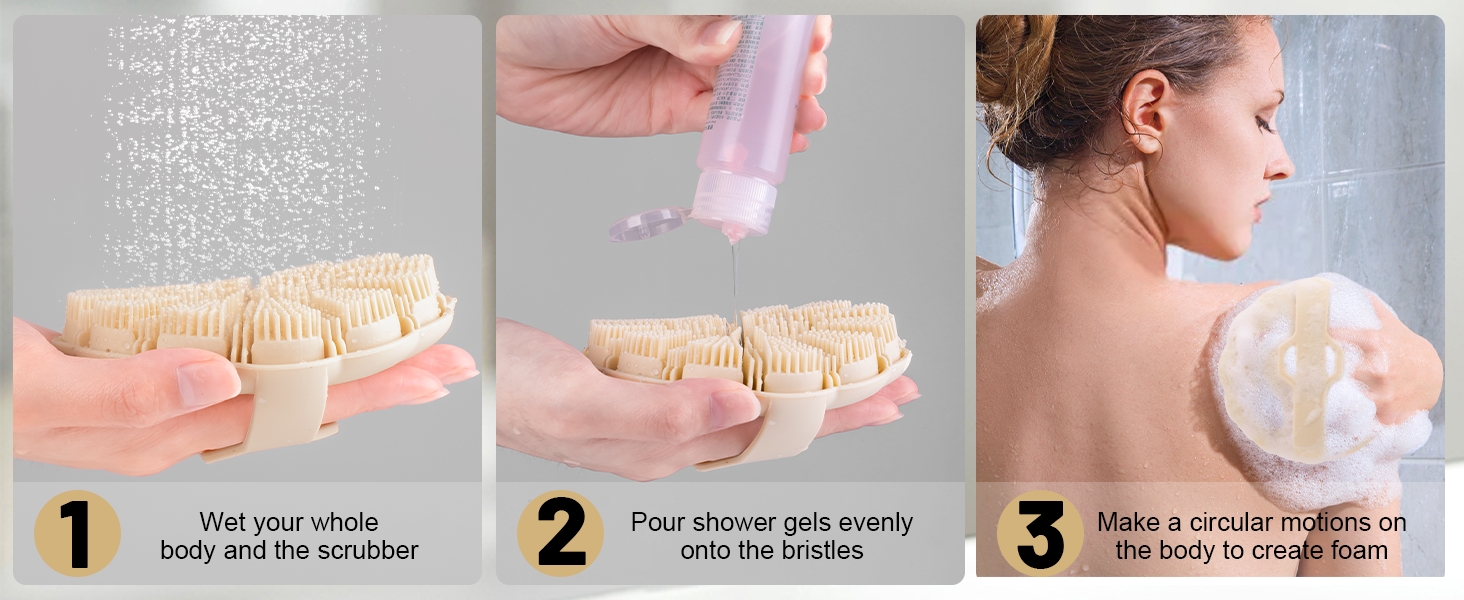 1
Wet your whole body and the scrubber

2
Pour shower gels evenly onto the bristles

3
Make a circular motions on the body to create foam