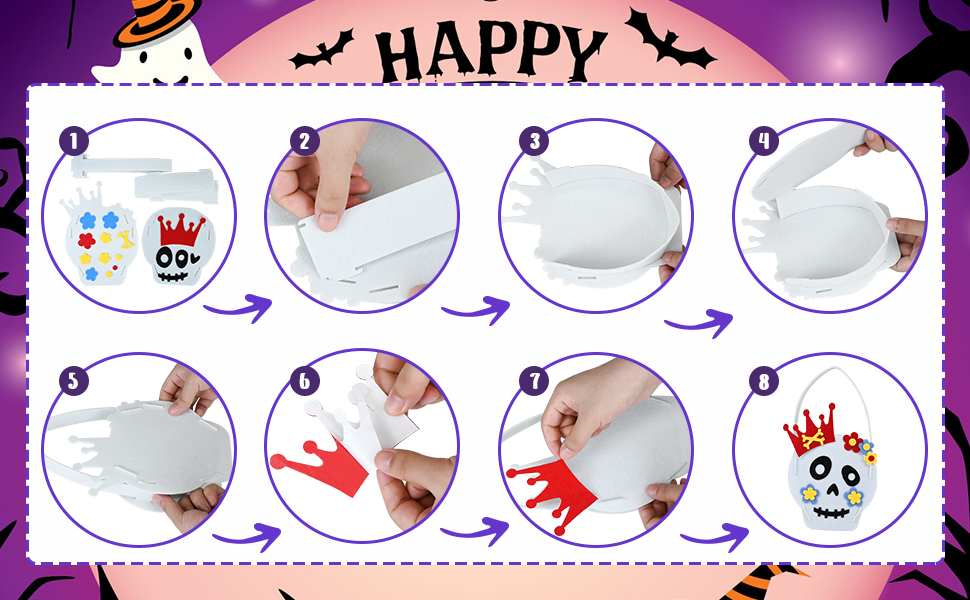 HAPPY

1

2

3

4

5

6

7

8