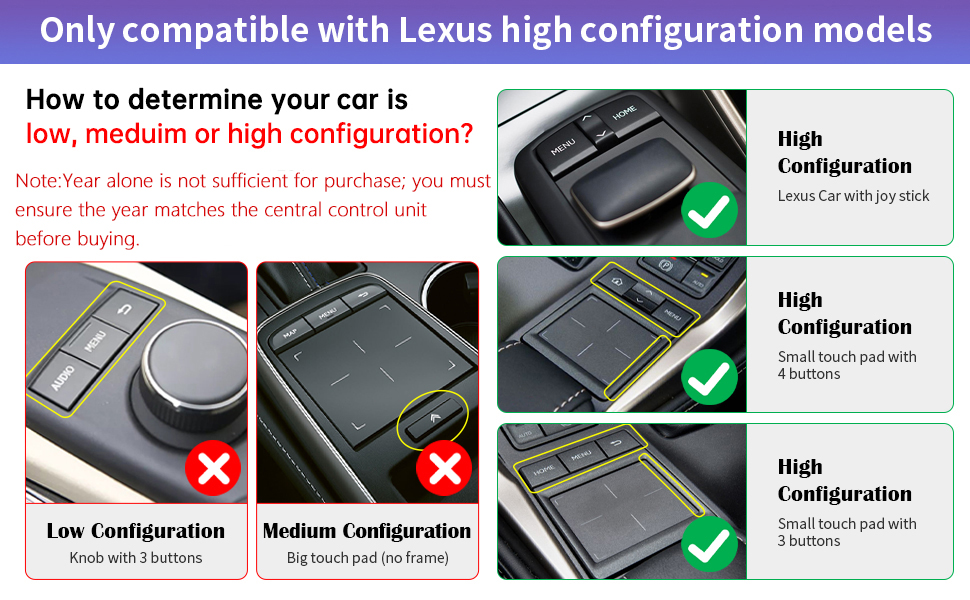 Only compatible with Lexus high configuration models

How to determine your car is
low, meduim or high configuration?

Note:Year alone is not sufficient for purchase; you must ensure the year matches the central control unit before buying.

AUDIO
MENU

Low Configuration
Knob with 3 buttons

MAP
MENU

Medium Configuration
Big touch pad (no frame)

MENU
HOME

High Configuration
Lexus Car with joy stick

MENU

High Configuration
Small touch pad with 4 buttons

HOME
MENU

High Configuration
Small touch pad with 3 buttons