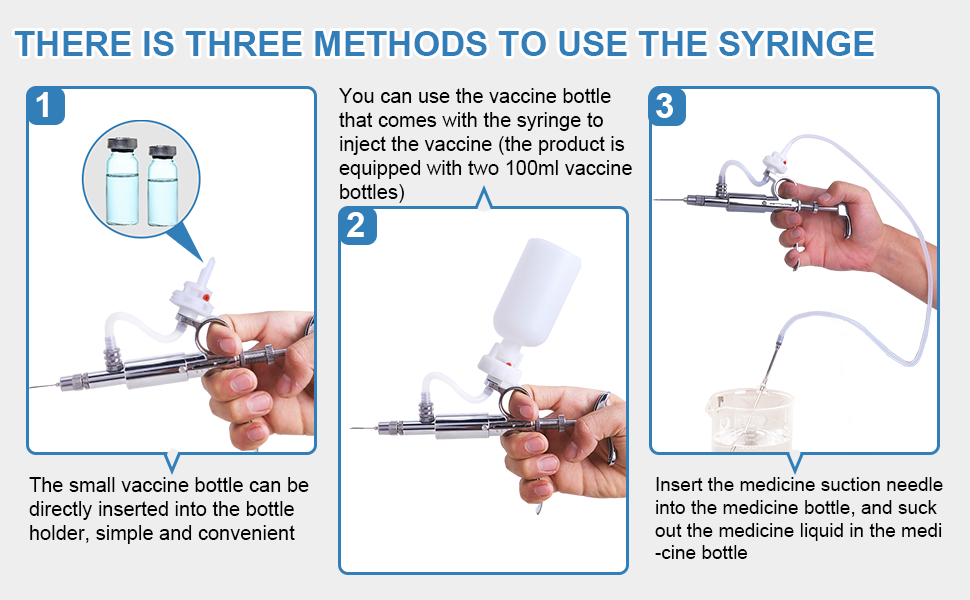 THERE IS THREE METHODS TO USE THE SYRINGE

1

The small vaccine bottle can be directly inserted into the bottle holder, simple and convenient

You can use the vaccine bottle that comes with the syringe to inject the vaccine (the product is equipped with two 100ml vaccine bottles)

2

3

Insert the medicine suction needle into the medicine bottle, and suck out the medicine liquid in the medi -cine bottle