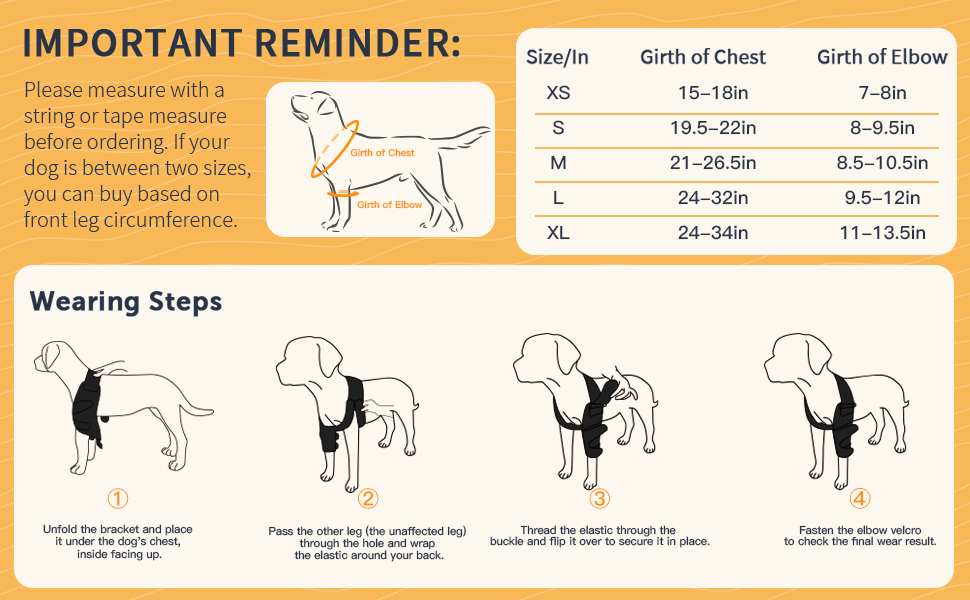 IMPORTANT REMINDER:

Please measure with a string or tape measure before ordering. If your dog is between two sizes, you can buy based on front leg circumference.

Girth of Chest

Girth of Elbow

| Size/In | Girth of Chest | Girth of Elbow |
|---|---|---|
| XS | 15–18in | 7–8in |
| S | 19.5–22in | 8–9.5in |
| M | 21–26.5in | 8.5–10.5in |
| L | 24–32in | 9.5–12in |
| XL | 24–34in | 11–13.5in |

Wearing Steps

①
Unfold the bracket and place it under the dog's chest, inside facing up.

②
Pass the other leg (the unaffected leg) through the hole and wrap the elastic around your back.

③
Thread the elastic through the buckle and flip it over to secure it in place.

④
Fasten the elbow velcro to check the final wear result.